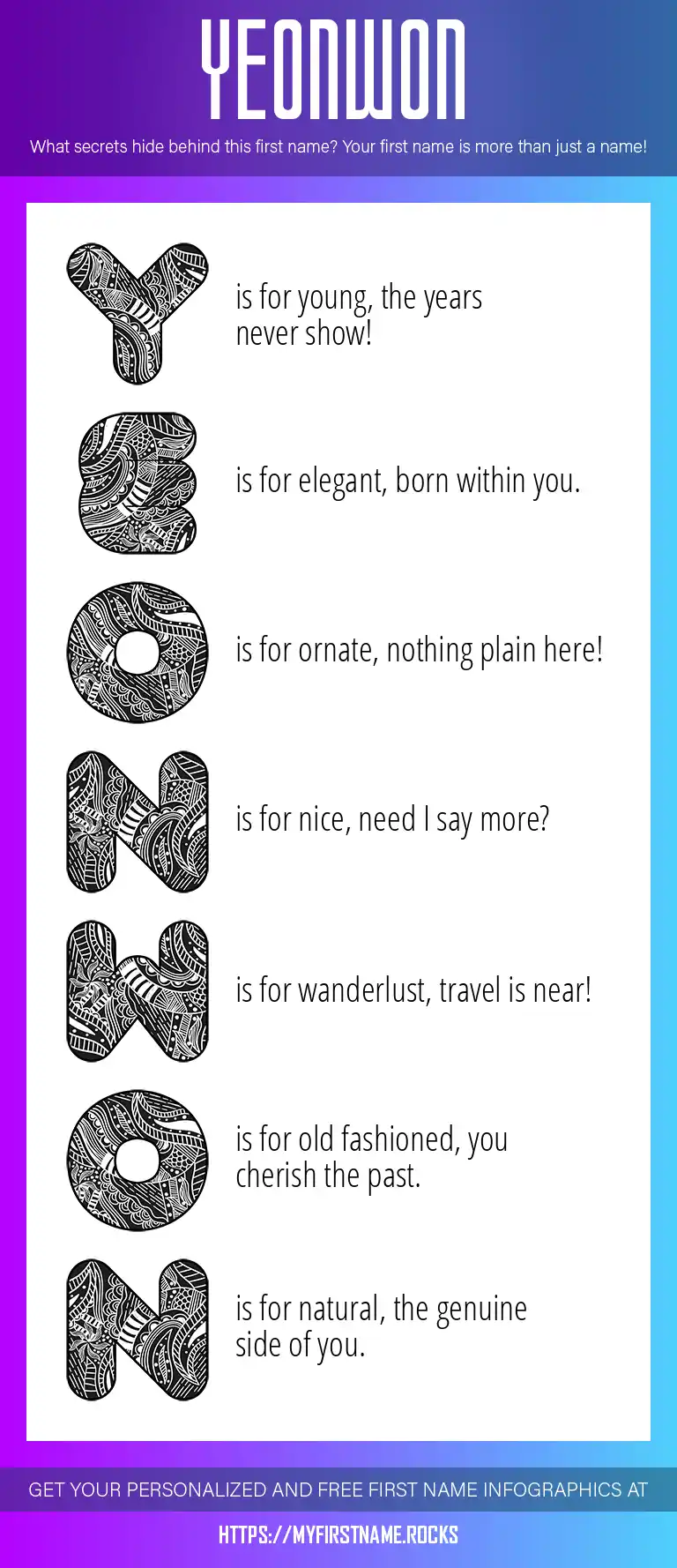 YEONWON

What secrets hide behind this first name? Your first name is more than just a name!

Y is for young, the years never show!

E is for elegant, born within you.

O is for ornate, nothing plain here!

N is for nice, need I say more?

W is for wanderlust, travel is near!

O is for old fashioned, you cherish the past.

N is for natural, the genuine side of you.

GET YOUR PERSONALIZED AND FREE FIRST NAME INFOGRAPHICS AT

HTTPS://MYFIRSTNAME.ROCKS