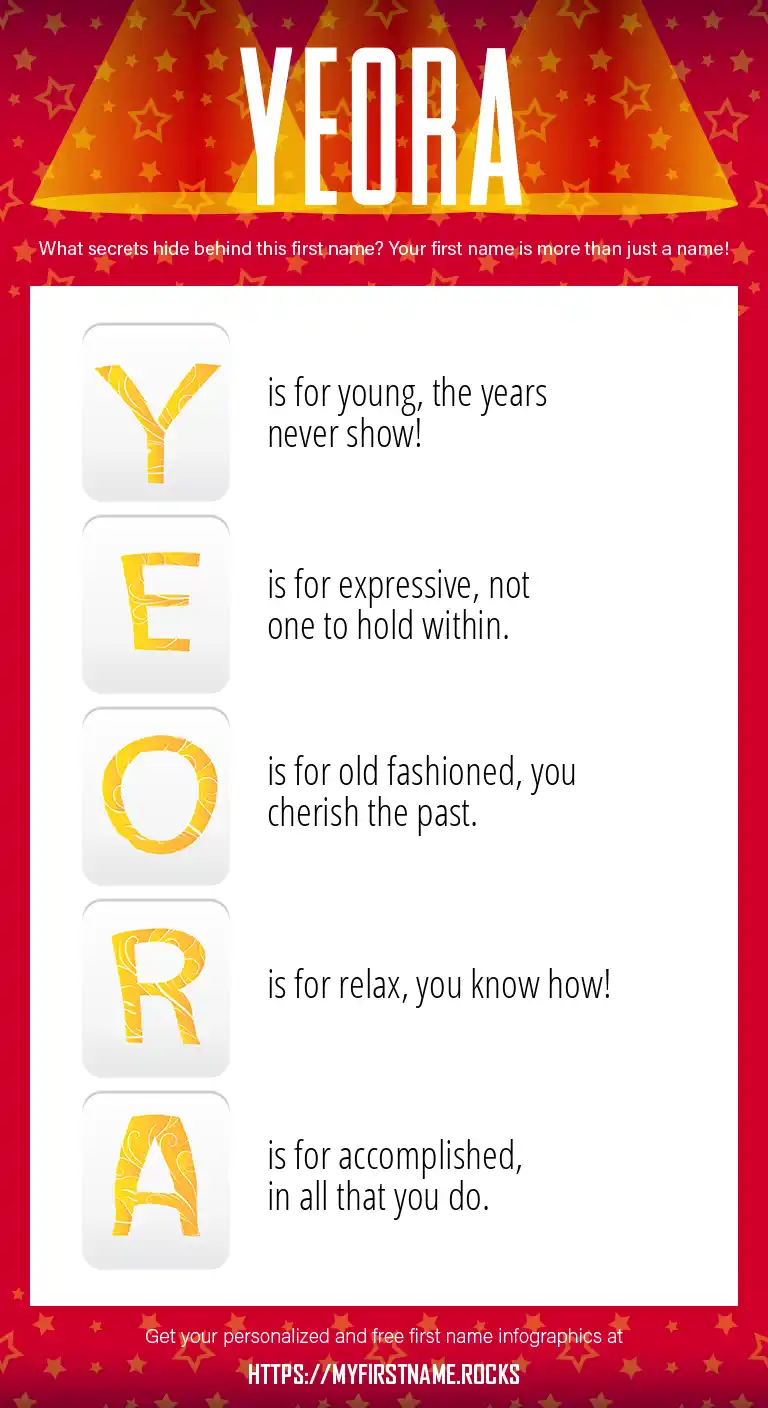 YEORA

What secrets hide behind this first name? Your first name is more than just a name!

Y is for young, the years never show!

E is for expressive, not one to hold within.

O is for old fashioned, you cherish the past.

R is for relax, you know how!

A is for accomplished, in all that you do.

Get your personalized and free first name infographics at

HTTPS://MYFIRSTNAME.ROCKS