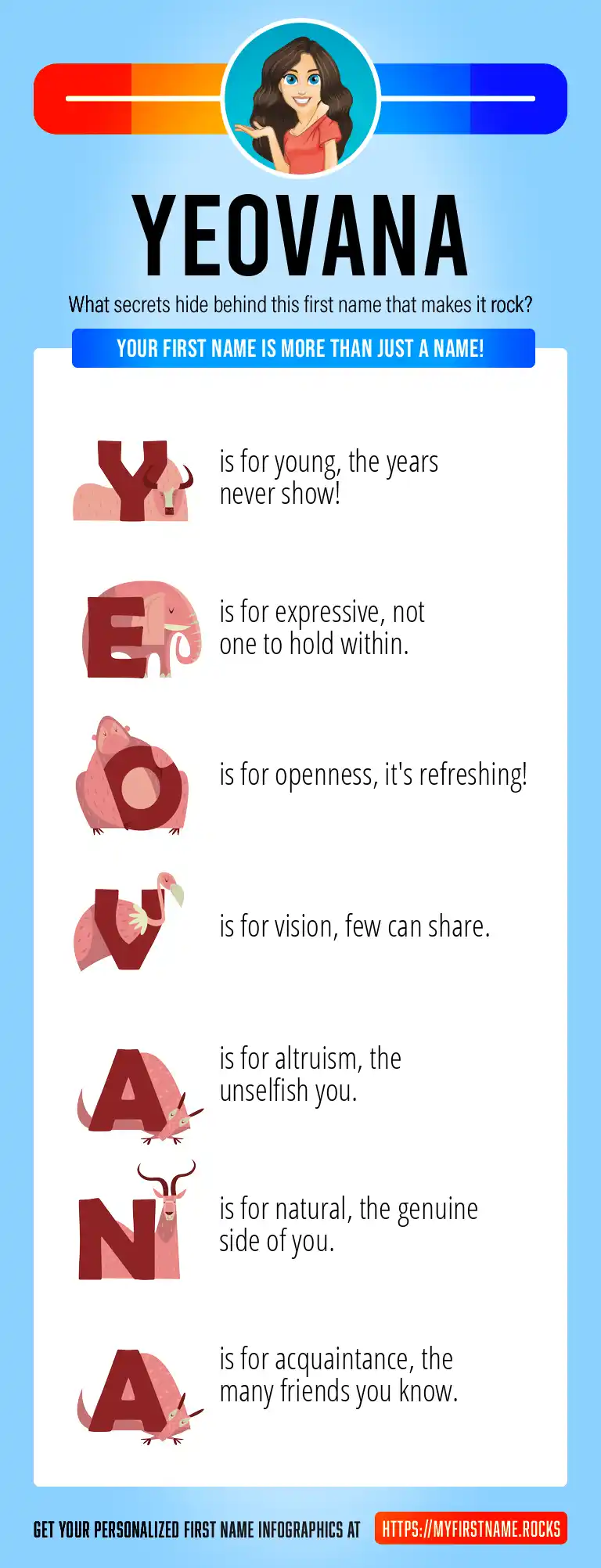 YEOVANA

What secrets hide behind this first name that makes it rock?

YOUR FIRST NAME IS MORE THAN JUST A NAME!

Y is for young, the years never show!

E is for expressive, not one to hold within.

O is for openness, it's refreshing!

V is for vision, few can share.

A is for altruism, the unselfish you.

N is for natural, the genuine side of you.

A is for acquaintance, the many friends you know.

GET YOUR PERSONALIZED FIRST NAME INFOGRAPHICS AT HTTPS://MYFIRSTNAME.ROCKS