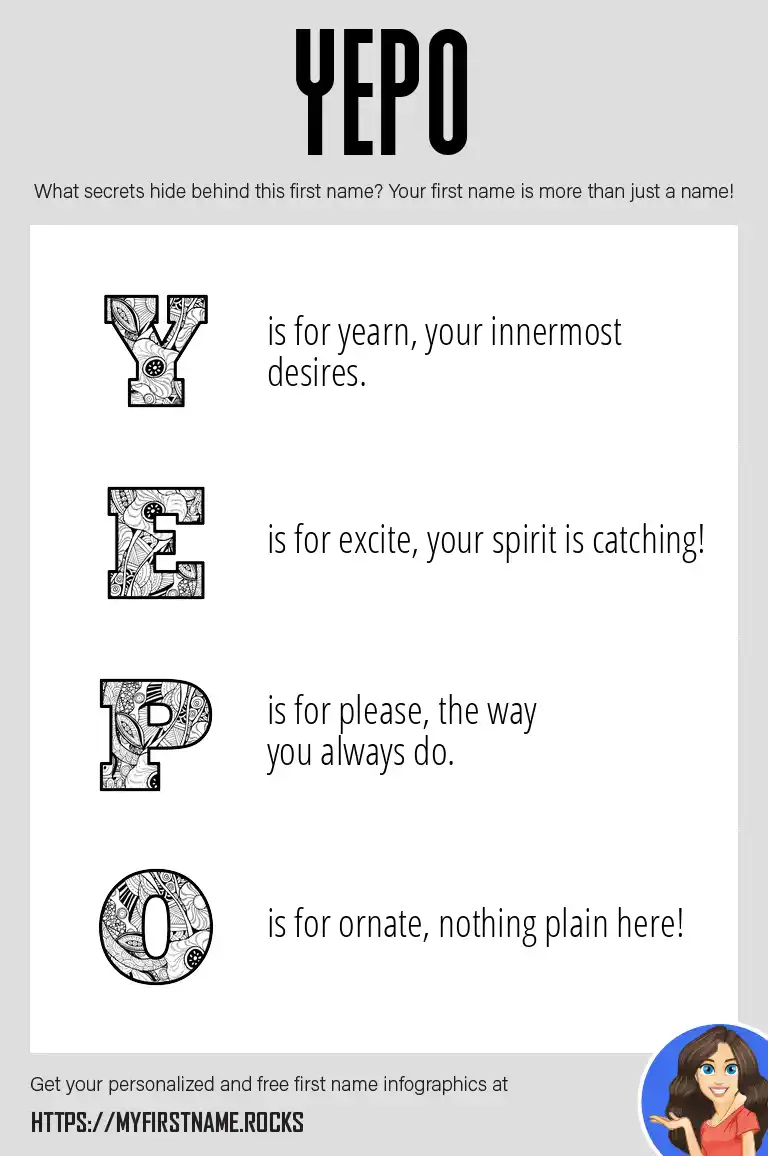 YEPO

What secrets hide behind this first name? Your first name is more than just a name!

Y is for yearn, your innermost desires.

E is for excite, your spirit is catching!

P is for please, the way you always do.

O is for ornate, nothing plain here!

Get your personalized and free first name infographics at

HTTPS://MYFIRSTNAME.ROCKS