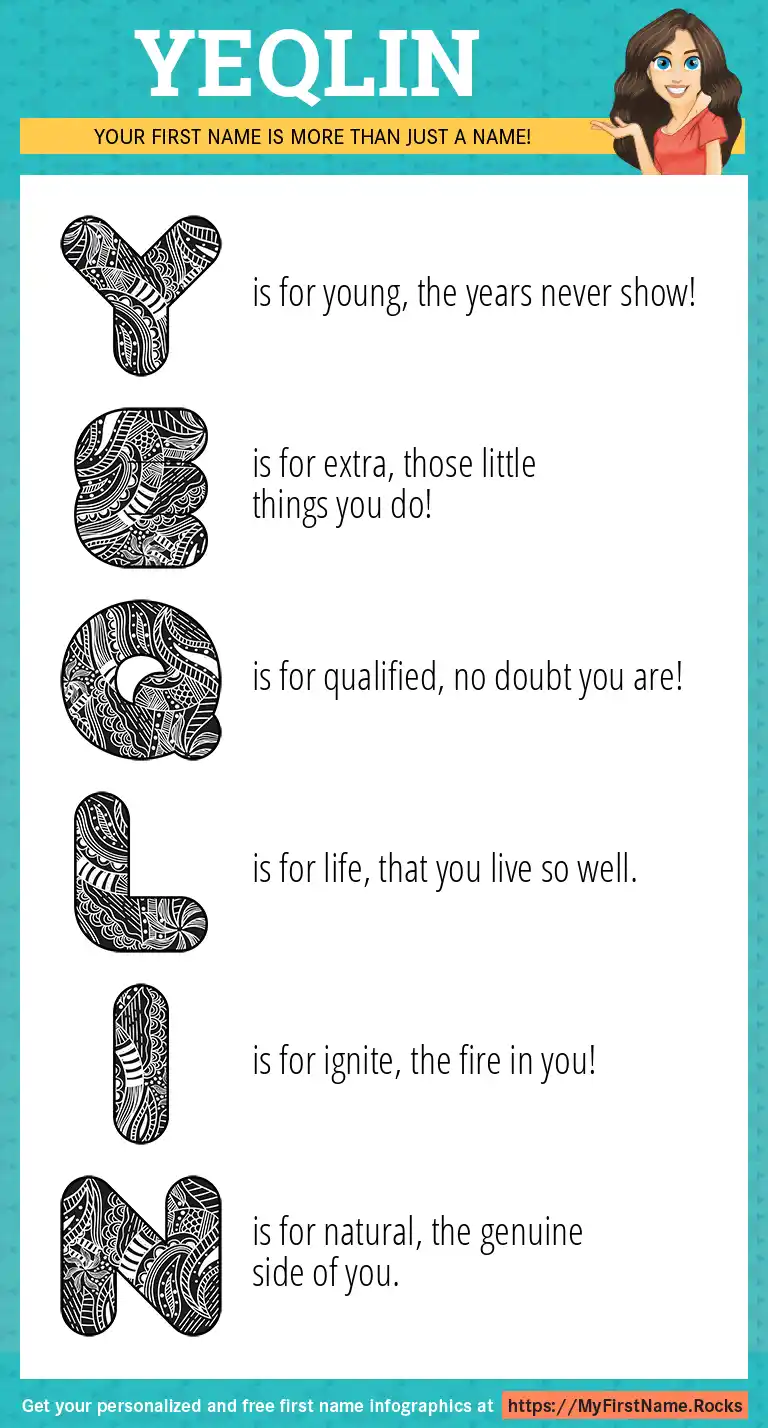 YEQLIN

YOUR FIRST NAME IS MORE THAN JUST A NAME!

Y is for young, the years never show!

E is for extra, those little things you do!

Q is for qualified, no doubt you are!

L is for life, that you live so well.

I is for ignite, the fire in you!

N is for natural, the genuine side of you.

Get your personalized and free first name infographics at https://MyFirstName.Rocks