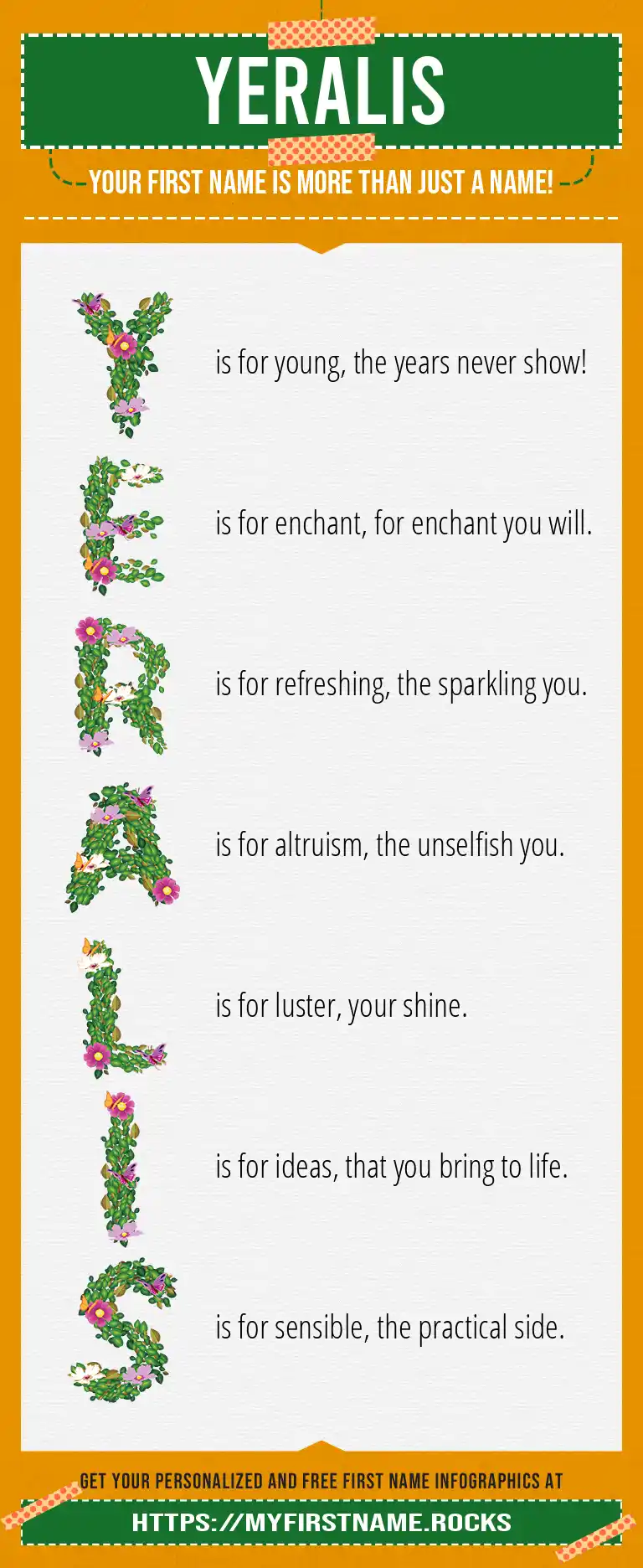 YERALIS

YOUR FIRST NAME IS MORE THAN JUST A NAME!

Y is for young, the years never show!

E is for enchant, for enchant you will.

R is for refreshing, the sparkling you.

A is for altruism, the unselfish you.

L is for luster, your shine.

I is for ideas, that you bring to life.

S is for sensible, the practical side.

GET YOUR PERSONALIZED AND FREE FIRST NAME INFOGRAPHICS AT

HTTPS://MYFIRSTNAME.ROCKS