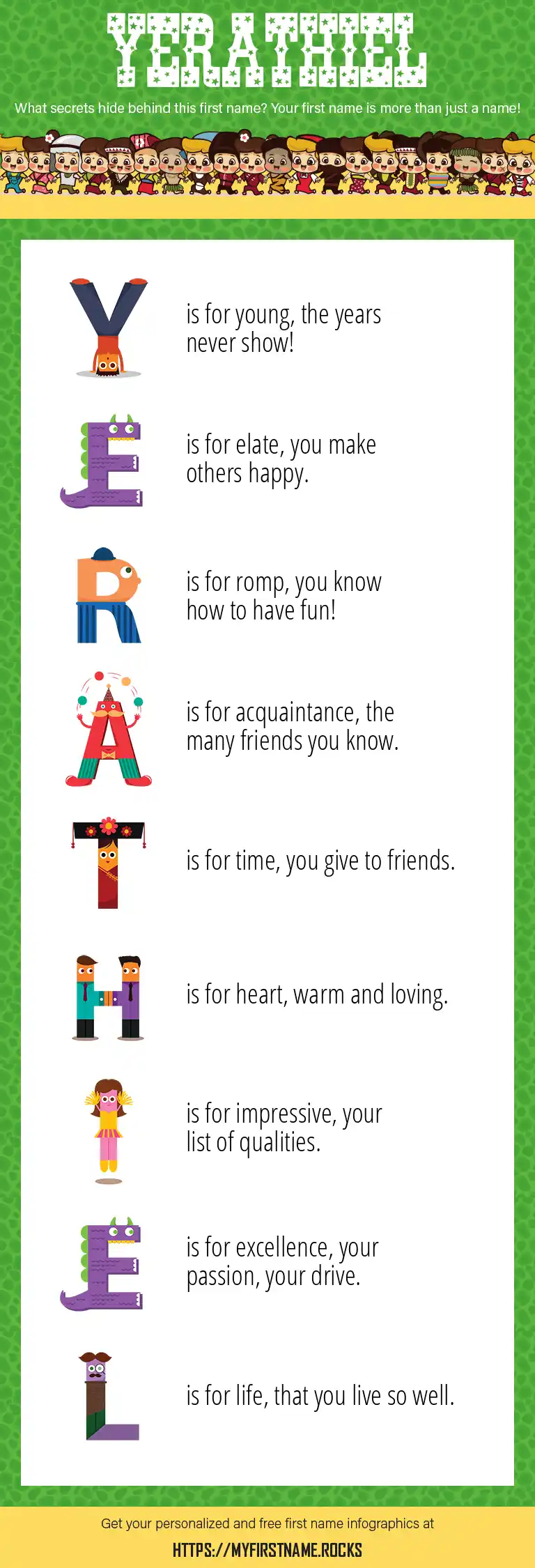 YERATHIEL

What secrets hide behind this first name? Your first name is more than just a name!

Y is for young, the years never show!

E is for elate, you make others happy.

R is for romp, you know how to have fun!

A is for acquaintance, the many friends you know.

T is for time, you give to friends.

H is for heart, warm and loving.

I is for impressive, your list of qualities.

E is for excellence, your passion, your drive.

L is for life, that you live so well.

Get your personalized and free first name infographics at

HTTPS://MYFIRSTNAME.ROCKS