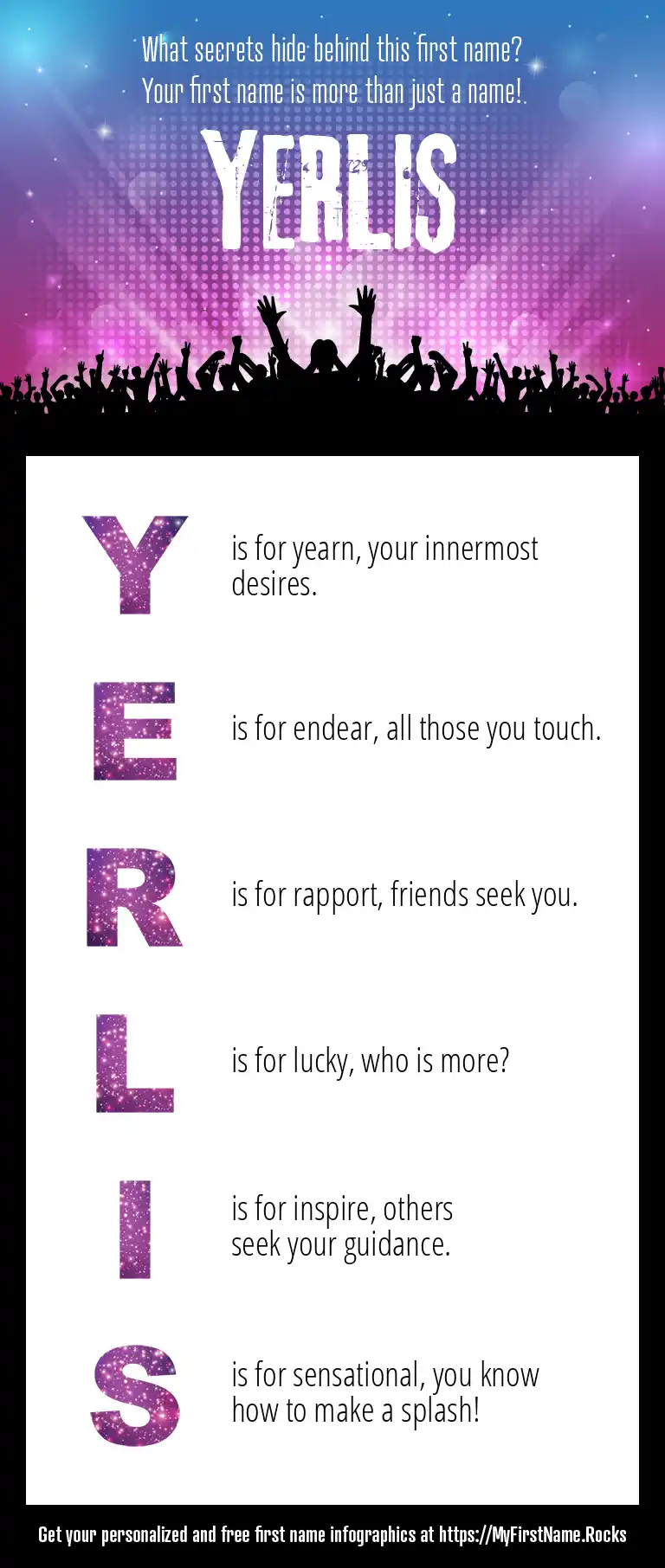 What secrets hide behind this first name?
Your first name is more than just a name!

YERLIS

Y is for yearn, your innermost desires.

E is for endear, all those you touch.

R is for rapport, friends seek you.

L is for lucky, who is more?

I is for inspire, others seek your guidance.

S is for sensational, you know how to make a splash!

Get your personalized and free first name infographics at https://MyFirstName.Rocks