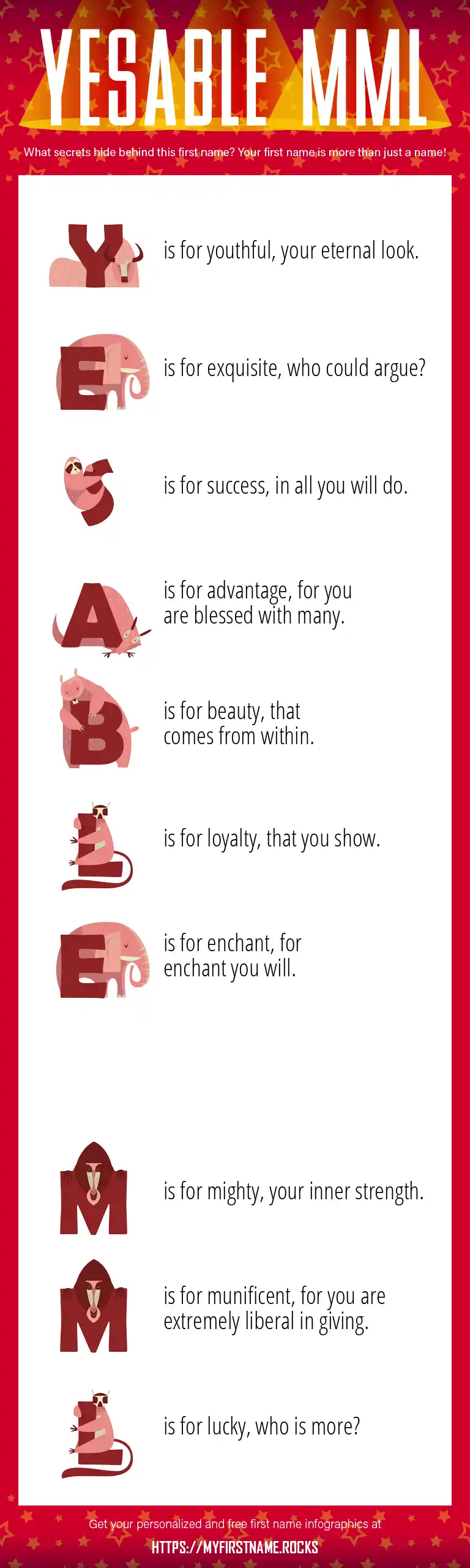 YESABLE MML

What secrets hide behind this first name? Your first name is more than just a name!

Y is for youthful, your eternal look.

E is for exquisite, who could argue?

S is for success, in all you will do.

A is for advantage, for you are blessed with many.

B is for beauty, that comes from within.

L is for loyalty, that you show.

E is for enchant, for enchant you will.

M is for mighty, your inner strength.

M is for munificent, for you are extremely liberal in giving.

L is for lucky, who is more?

Get your personalized and free first name infographics at

HTTPS://MYFIRSTNAME.ROCKS