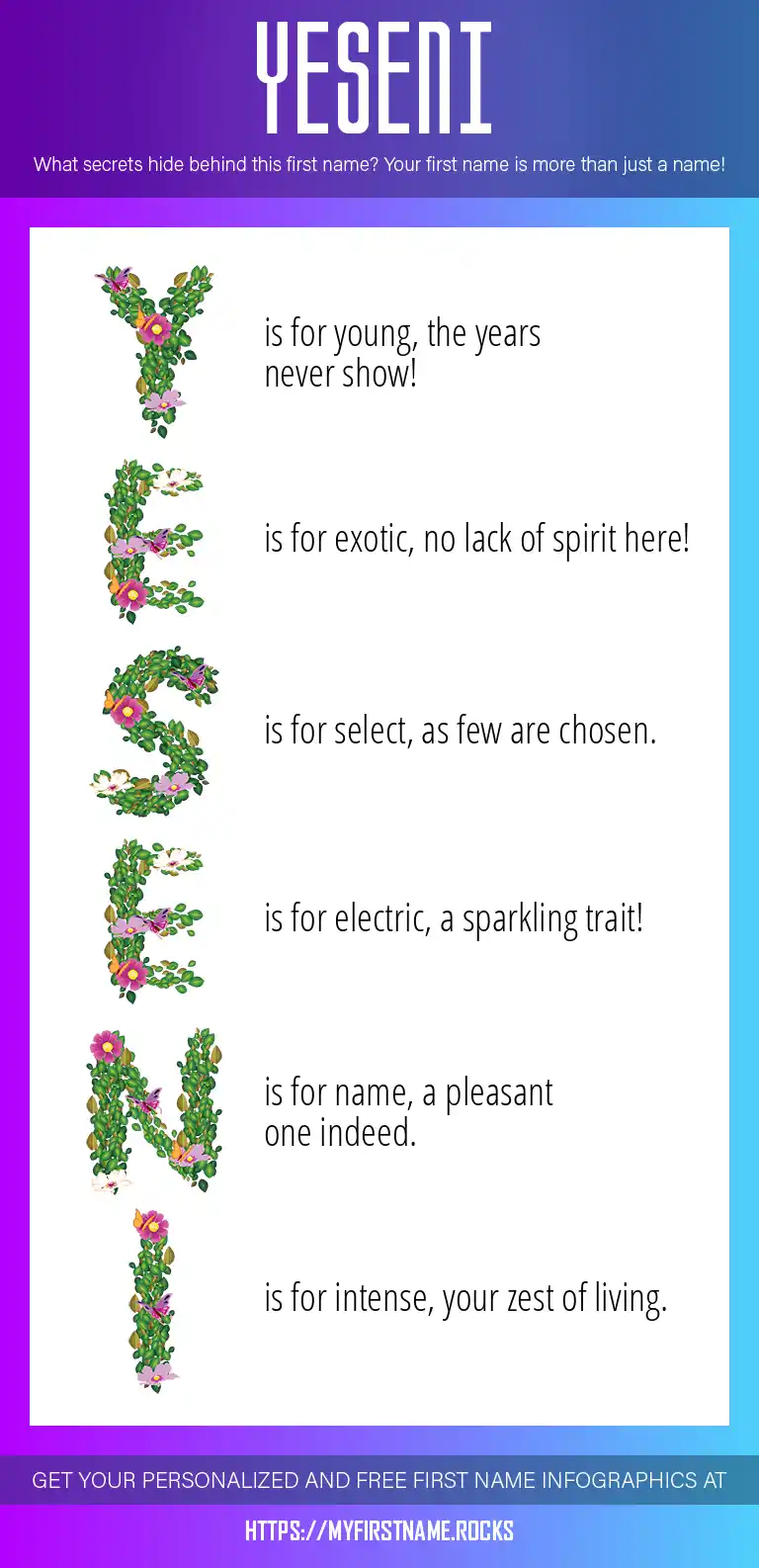 YESENI

What secrets hide behind this first name? Your first name is more than just a name!

Y is for young, the years never show!

E is for exotic, no lack of spirit here!

S is for select, as few are chosen.

E is for electric, a sparkling trait!

N is for name, a pleasant one indeed.

I is for intense, your zest of living.

GET YOUR PERSONALIZED AND FREE FIRST NAME INFOGRAPHICS AT

HTTPS://MYFIRSTNAME.ROCKS