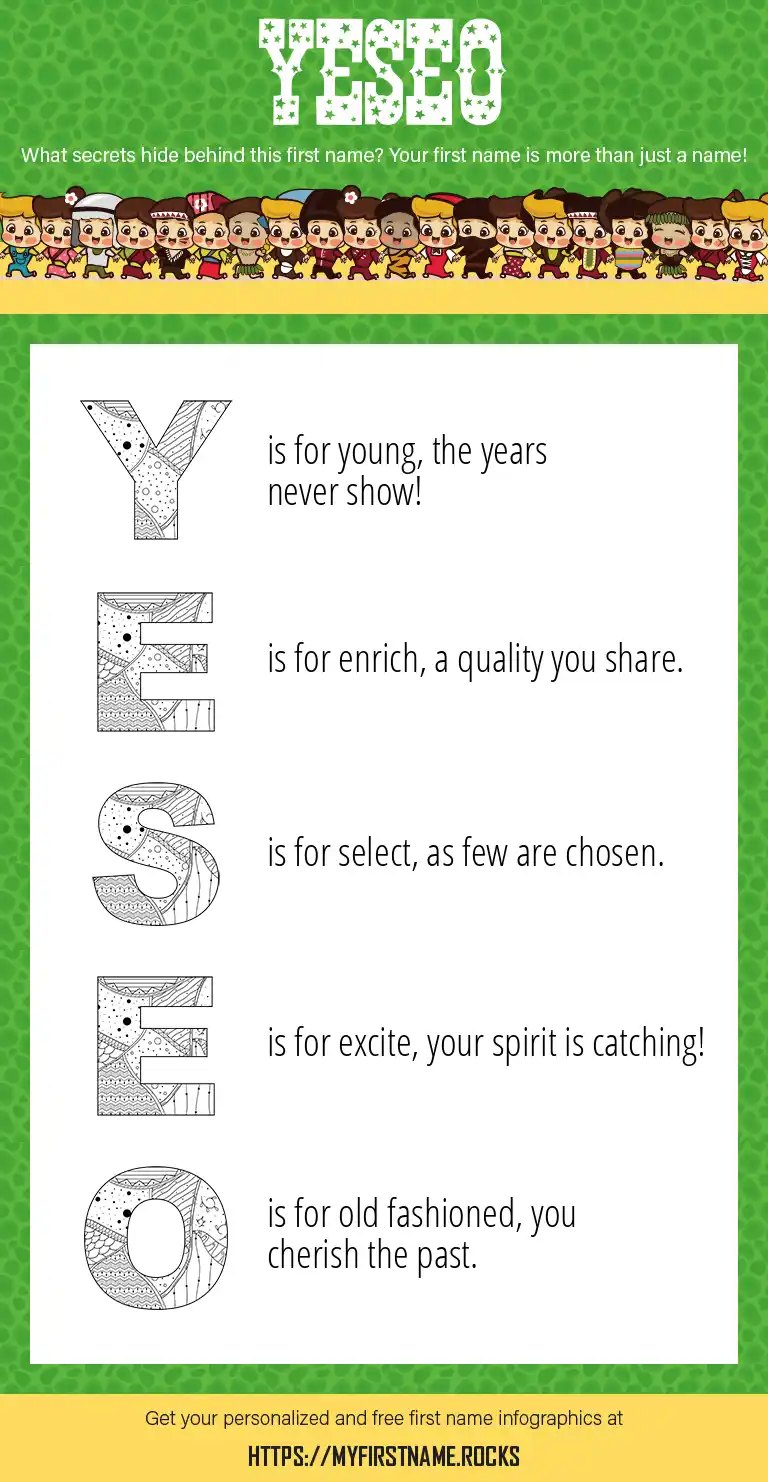 YESEO

What secrets hide behind this first name? Your first name is more than just a name!

Y is for young, the years never show!

E is for enrich, a quality you share.

S is for select, as few are chosen.

E is for excite, your spirit is catching!

O is for old fashioned, you cherish the past.

Get your personalized and free first name infographics at

HTTPS://MYFIRSTNAME.ROCKS