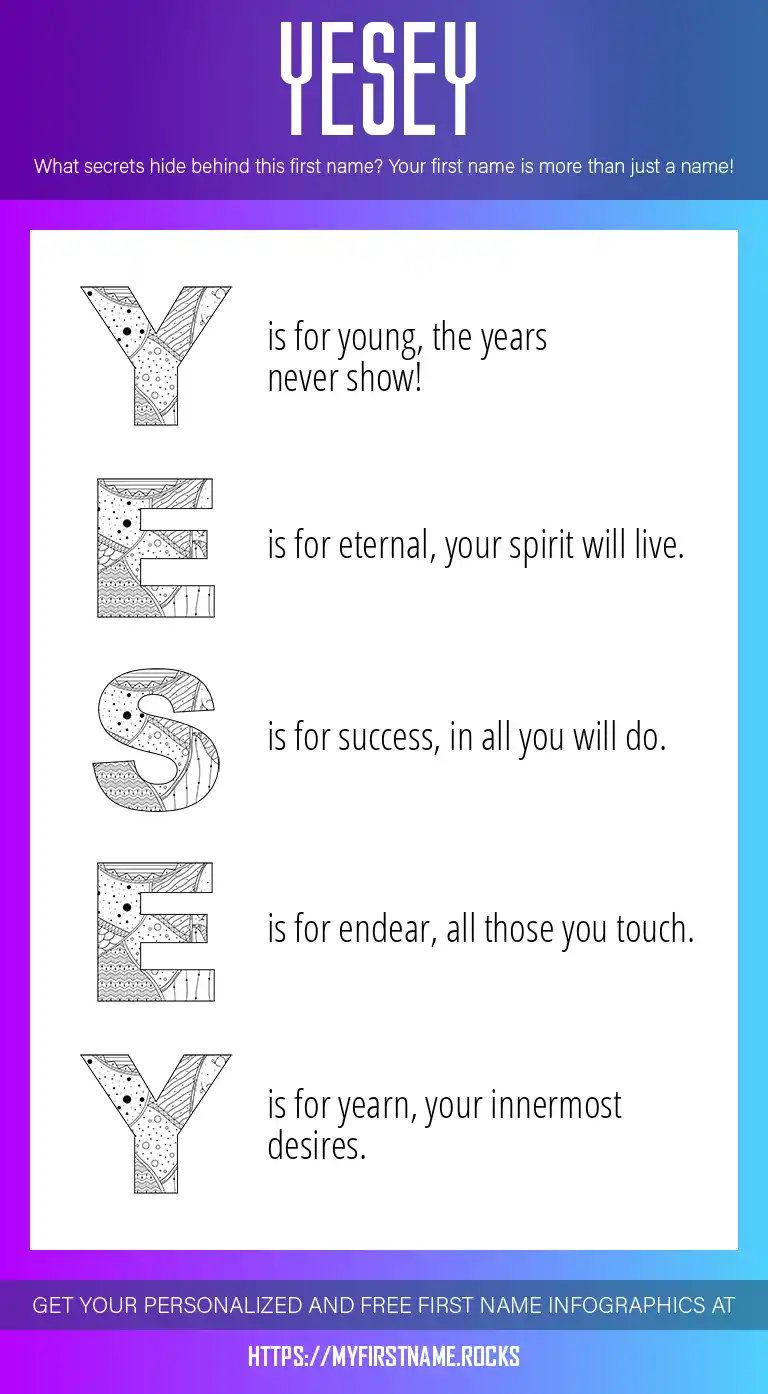 YESEY

What secrets hide behind this first name? Your first name is more than just a name!

Y is for young, the years never show!

E is for eternal, your spirit will live.

S is for success, in all you will do.

E is for endear, all those you touch.

Y is for yearn, your innermost desires.

GET YOUR PERSONALIZED AND FREE FIRST NAME INFOGRAPHICS AT

HTTPS://MYFIRSTNAME.ROCKS