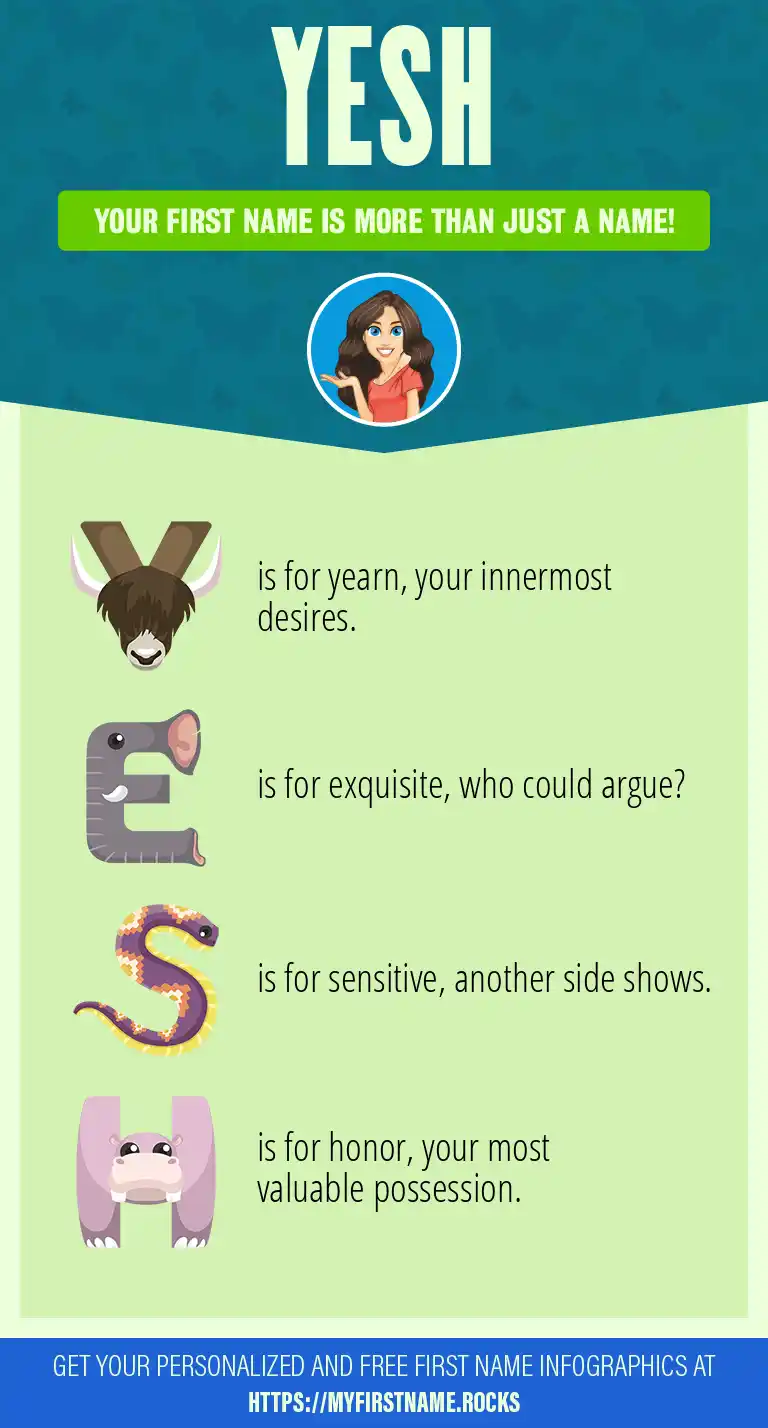 YESH

YOUR FIRST NAME IS MORE THAN JUST A NAME!

Y is for yearn, your innermost desires.

E is for exquisite, who could argue?

S is for sensitive, another side shows.

H is for honor, your most valuable possession.

GET YOUR PERSONALIZED AND FREE FIRST NAME INFOGRAPHICS AT HTTPS://MYFIRSTNAME.ROCKS