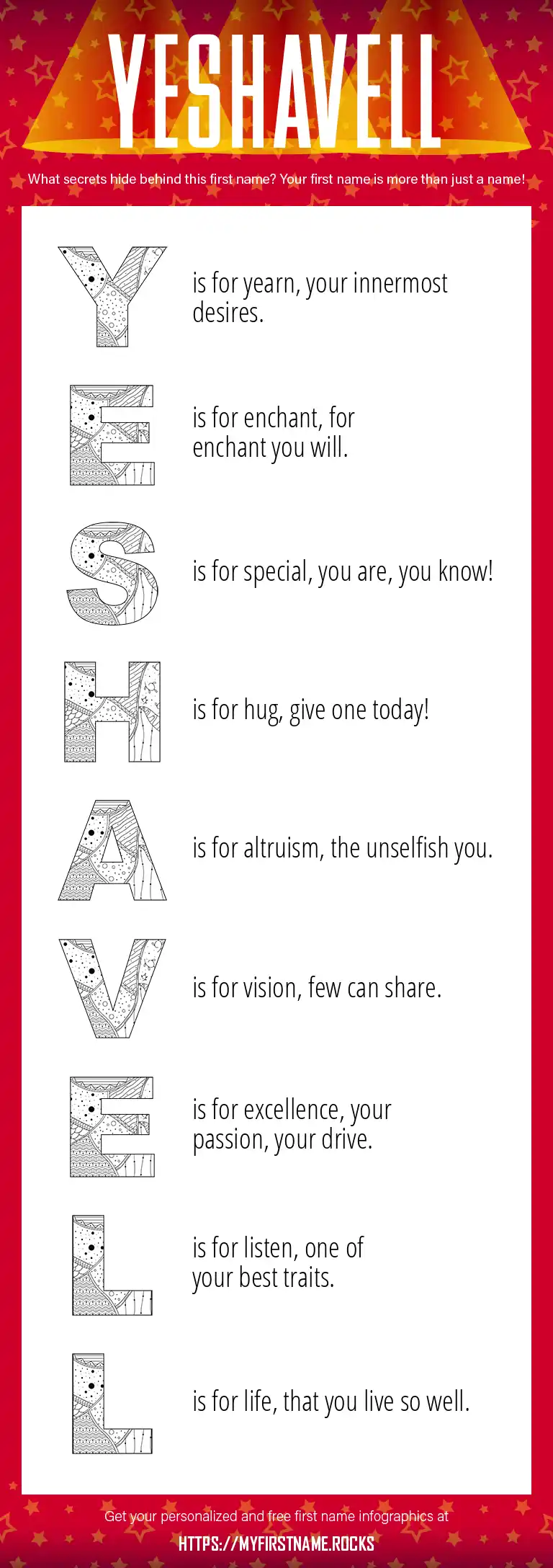 YESHAVELL

What secrets hide behind this first name? Your first name is more than just a name!

Y is for yearn, your innermost desires.

E is for enchant, for enchant you will.

S is for special, you are, you know!

H is for hug, give one today!

A is for altruism, the unselfish you.

V is for vision, few can share.

E is for excellence, your passion, your drive.

L is for listen, one of your best traits.

L is for life, that you live so well.

Get your personalized and free first name infographics at

HTTPS://MYFIRSTNAME.ROCKS