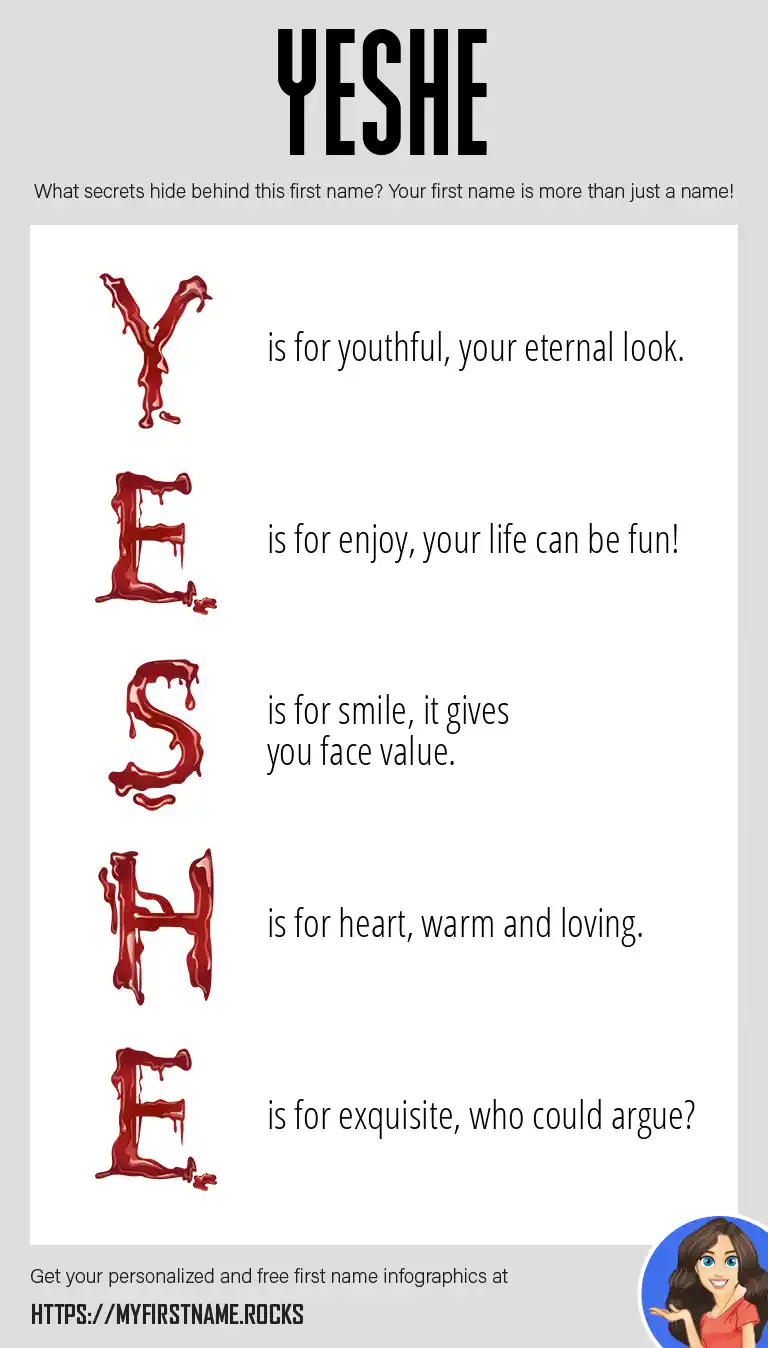 YESHE

What secrets hide behind this first name? Your first name is more than just a name!

Y is for youthful, your eternal look.

E is for enjoy, your life can be fun!

S is for smile, it gives you face value.

H is for heart, warm and loving.

E is for exquisite, who could argue?

Get your personalized and free first name infographics at

HTTPS://MYFIRSTNAME.ROCKS