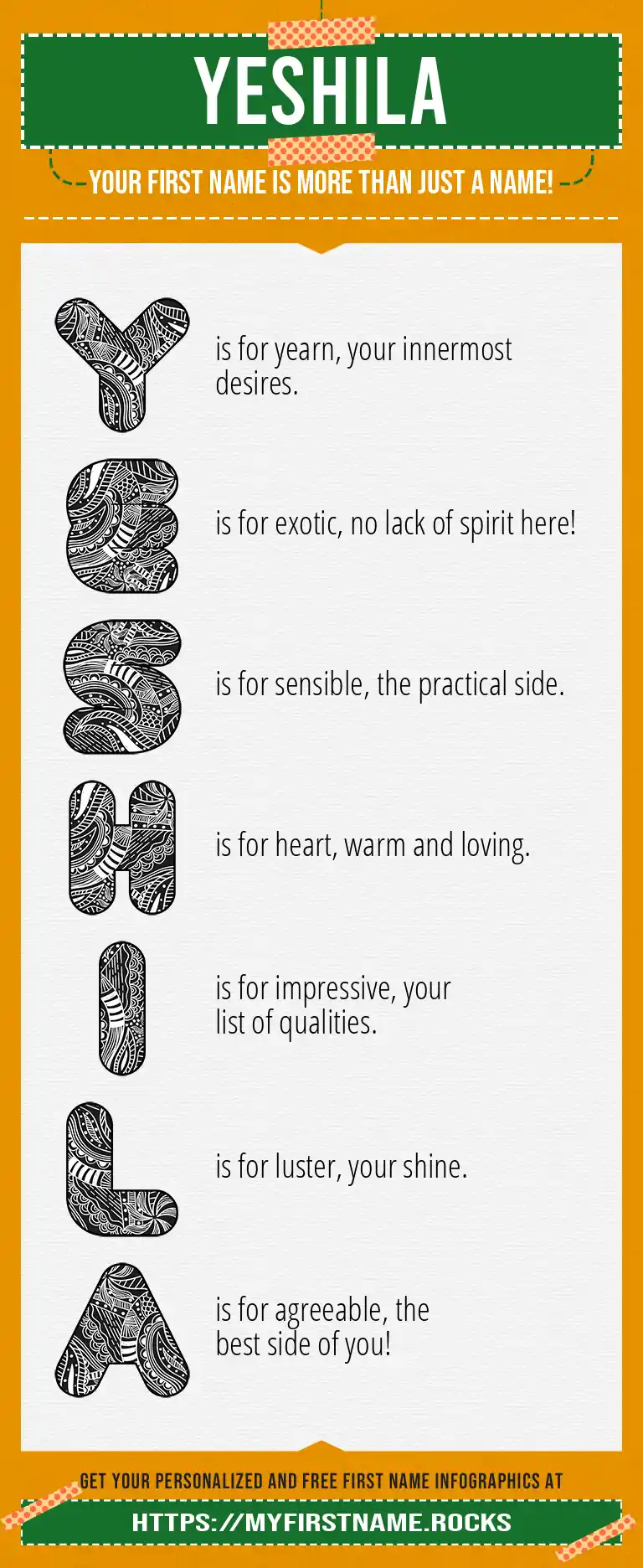 YESHILA

YOUR FIRST NAME IS MORE THAN JUST A NAME!

Y is for yearn, your innermost desires.

E is for exotic, no lack of spirit here!

S is for sensible, the practical side.

H is for heart, warm and loving.

I is for impressive, your list of qualities.

L is for luster, your shine.

A is for agreeable, the best side of you!

GET YOUR PERSONALIZED AND FREE FIRST NAME INFOGRAPHICS AT

HTTPS://MYFIRSTNAME.ROCKS