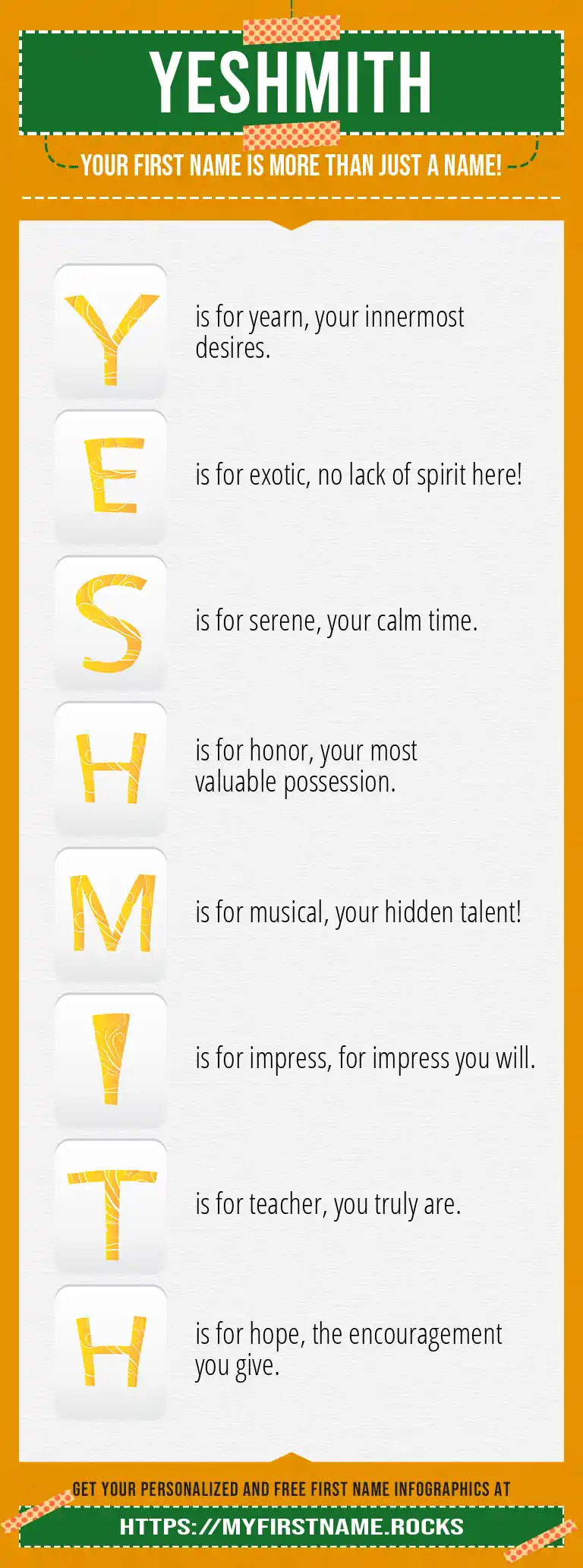 YESHMITH

YOUR FIRST NAME IS MORE THAN JUST A NAME!

Y is for yearn, your innermost desires.

E is for exotic, no lack of spirit here!

S is for serene, your calm time.

H is for honor, your most valuable possession.

M is for musical, your hidden talent!

I is for impress, for impress you will.

T is for teacher, you truly are.

H is for hope, the encouragement you give.

GET YOUR PERSONALIZED AND FREE FIRST NAME INFOGRAPHICS AT

HTTPS://MYFIRSTNAME.ROCKS