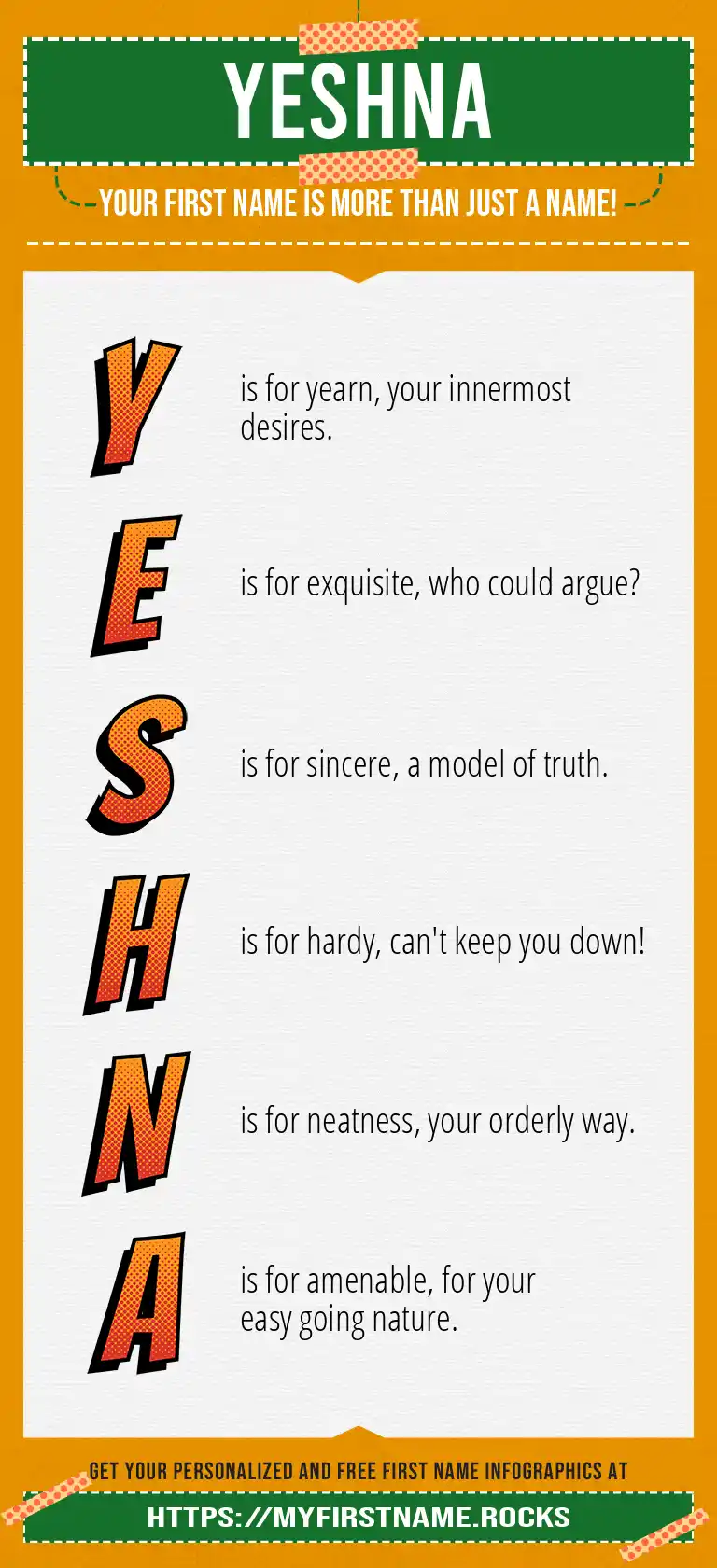 YESHNA

YOUR FIRST NAME IS MORE THAN JUST A NAME!

Y is for yearn, your innermost desires.

E is for exquisite, who could argue?

S is for sincere, a model of truth.

H is for hardy, can't keep you down!

N is for neatness, your orderly way.

A is for amenable, for your easy going nature.

GET YOUR PERSONALIZED AND FREE FIRST NAME INFOGRAPHICS AT

HTTPS://MYFIRSTNAME.ROCKS