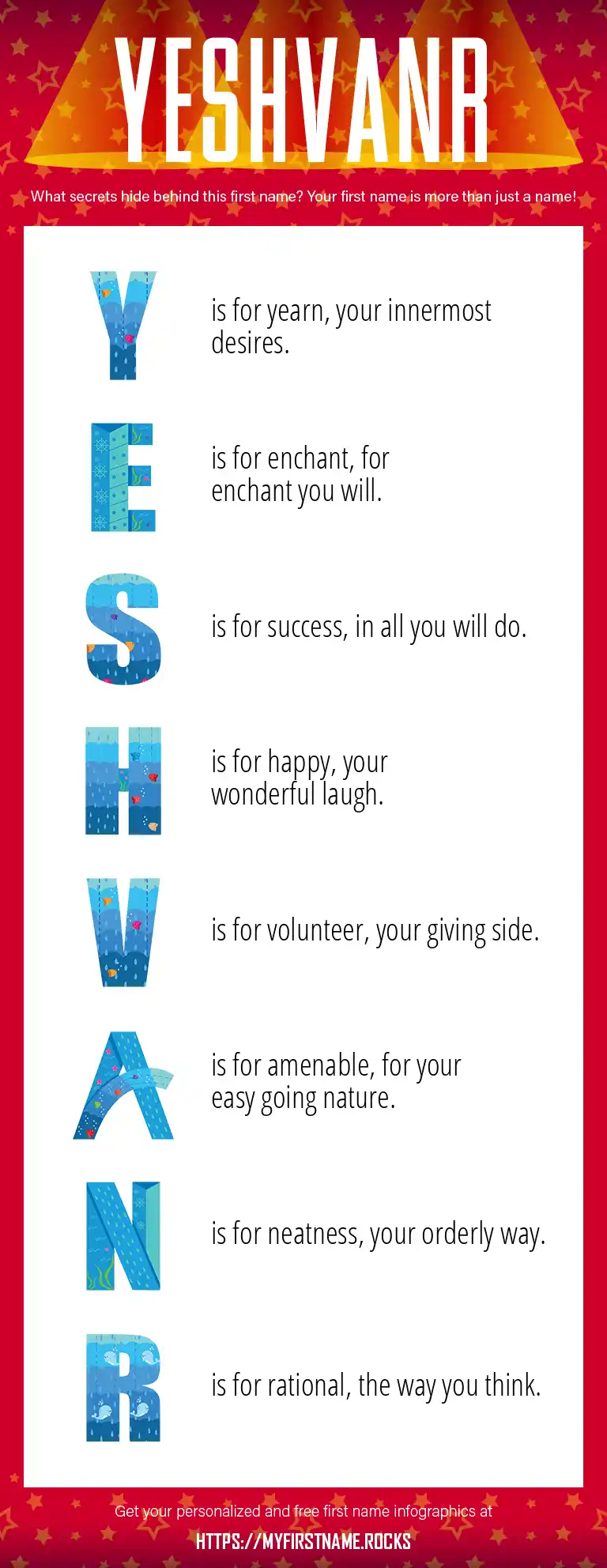 YESHVANR

What secrets hide behind this first name? Your first name is more than just a name!

Y is for yearn, your innermost desires.

E is for enchant, for enchant you will.

S is for success, in all you will do.

H is for happy, your wonderful laugh.

V is for volunteer, your giving side.

A is for amenable, for your easy going nature.

N is for neatness, your orderly way.

R is for rational, the way you think.

Get your personalized and free first name infographics at

HTTPS://MYFIRSTNAME.ROCKS