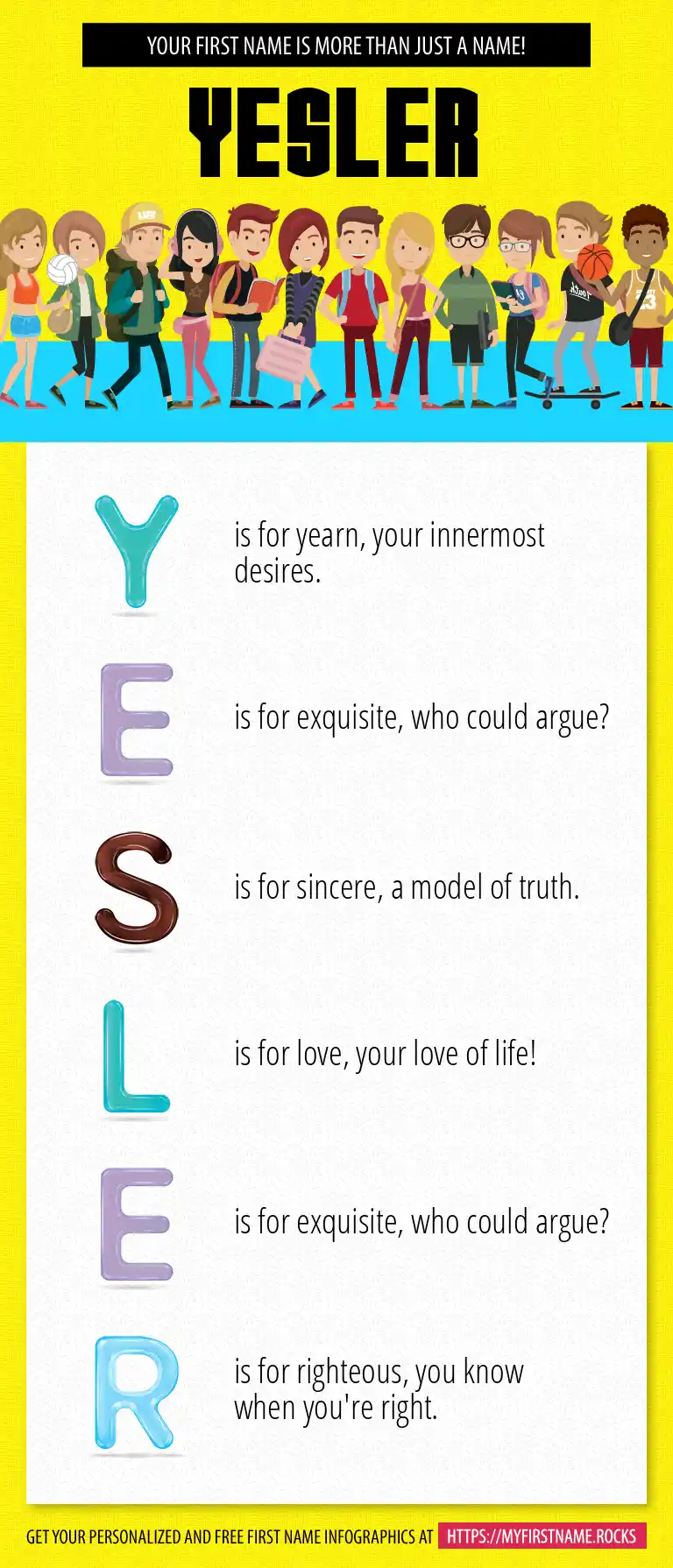 YOUR FIRST NAME IS MORE THAN JUST A NAME!

YESLER

Y is for yearn, your innermost desires.

E is for exquisite, who could argue?

S is for sincere, a model of truth.

L is for love, your love of life!

E is for exquisite, who could argue?

R is for righteous, you know when you're right.

GET YOUR PERSONALIZED AND FREE FIRST NAME INFOGRAPHICS AT HTTPS://MYFIRSTNAME.ROCKS