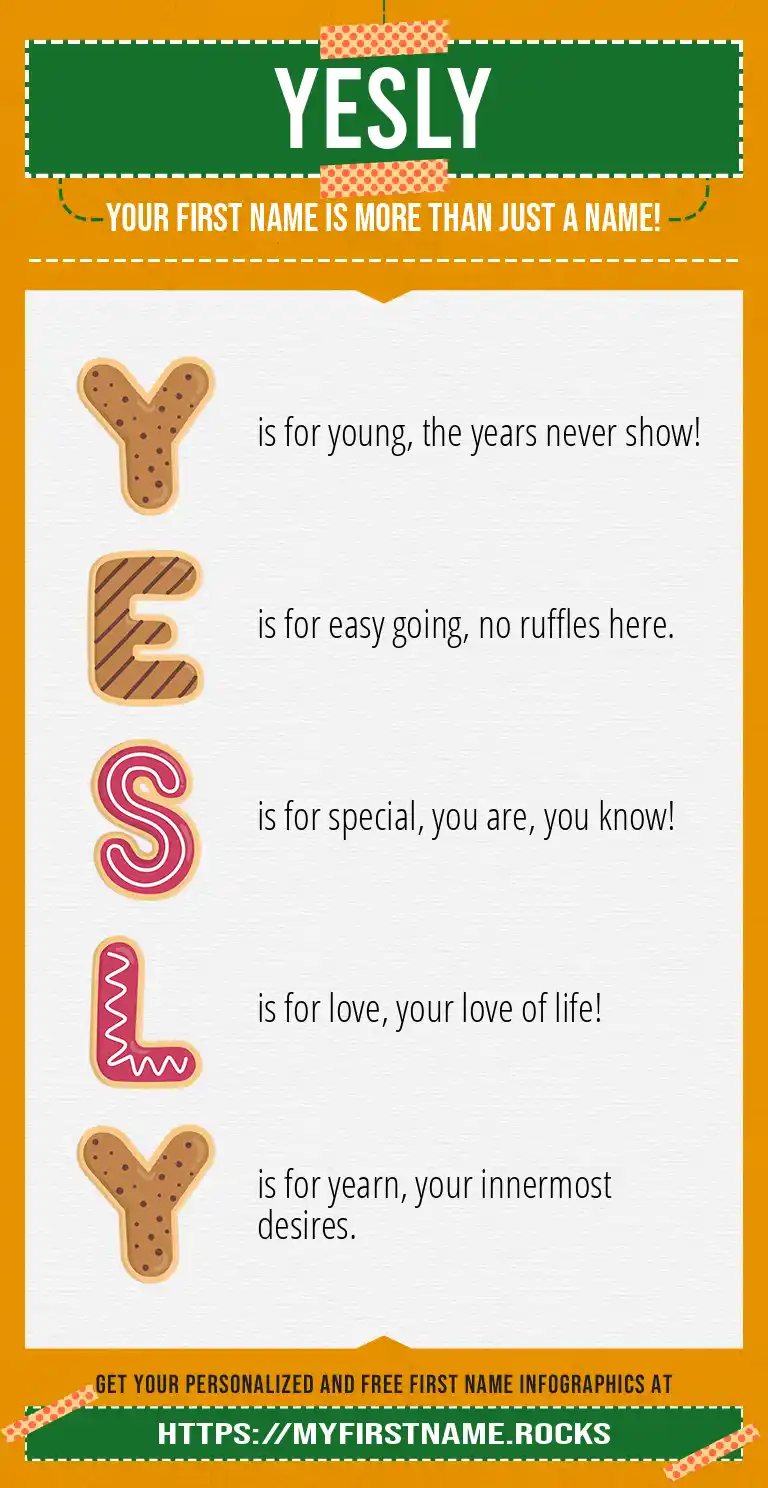 YESLY

YOUR FIRST NAME IS MORE THAN JUST A NAME!

Y is for young, the years never show!

E is for easy going, no ruffles here.

S is for special, you are, you know!

L is for love, your love of life!

Y is for yearn, your innermost desires.

GET YOUR PERSONALIZED AND FREE FIRST NAME INFOGRAPHICS AT

HTTPS://MYFIRSTNAME.ROCKS