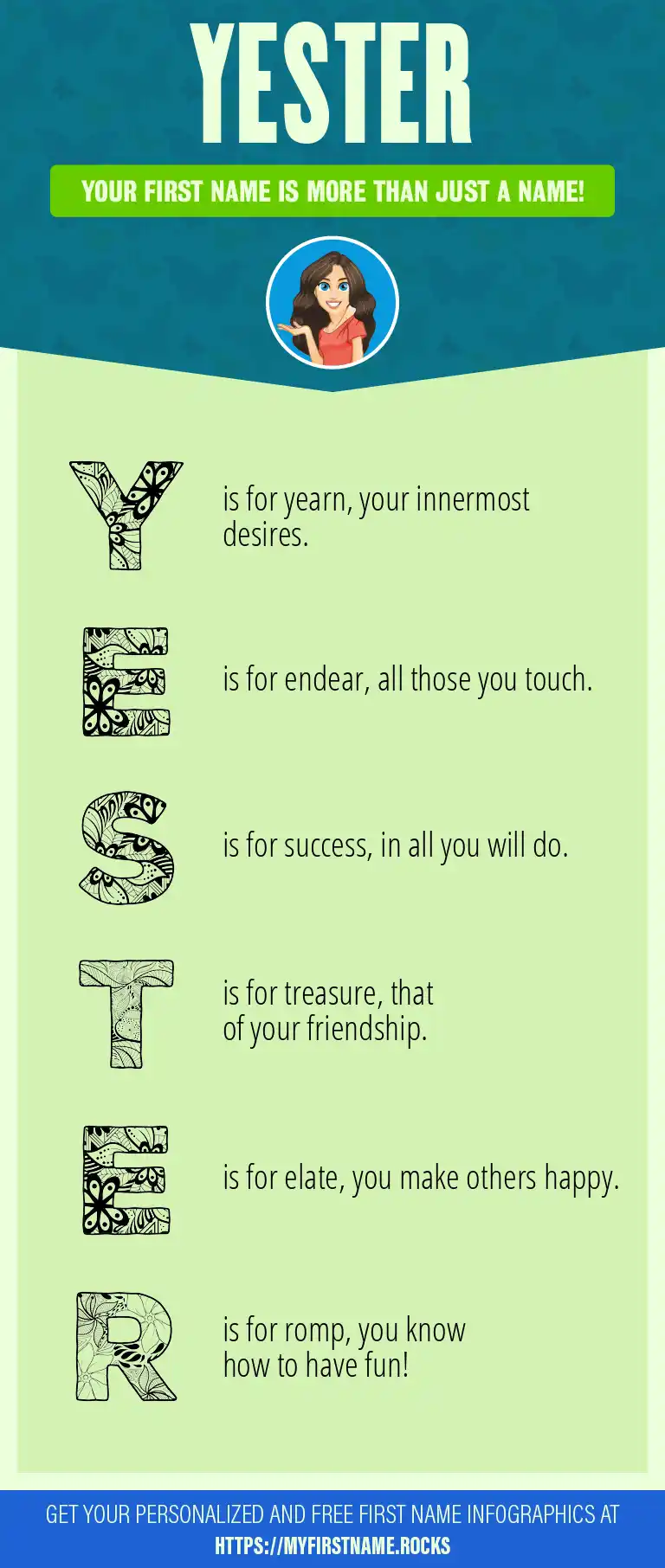 YESTER

YOUR FIRST NAME IS MORE THAN JUST A NAME!

Y is for yearn, your innermost desires.

E is for endear, all those you touch.

S is for success, in all you will do.

T is for treasure, that of your friendship.

E is for elate, you make others happy.

R is for romp, you know how to have fun!

GET YOUR PERSONALIZED AND FREE FIRST NAME INFOGRAPHICS AT
HTTPS://MYFIRSTNAME.ROCKS