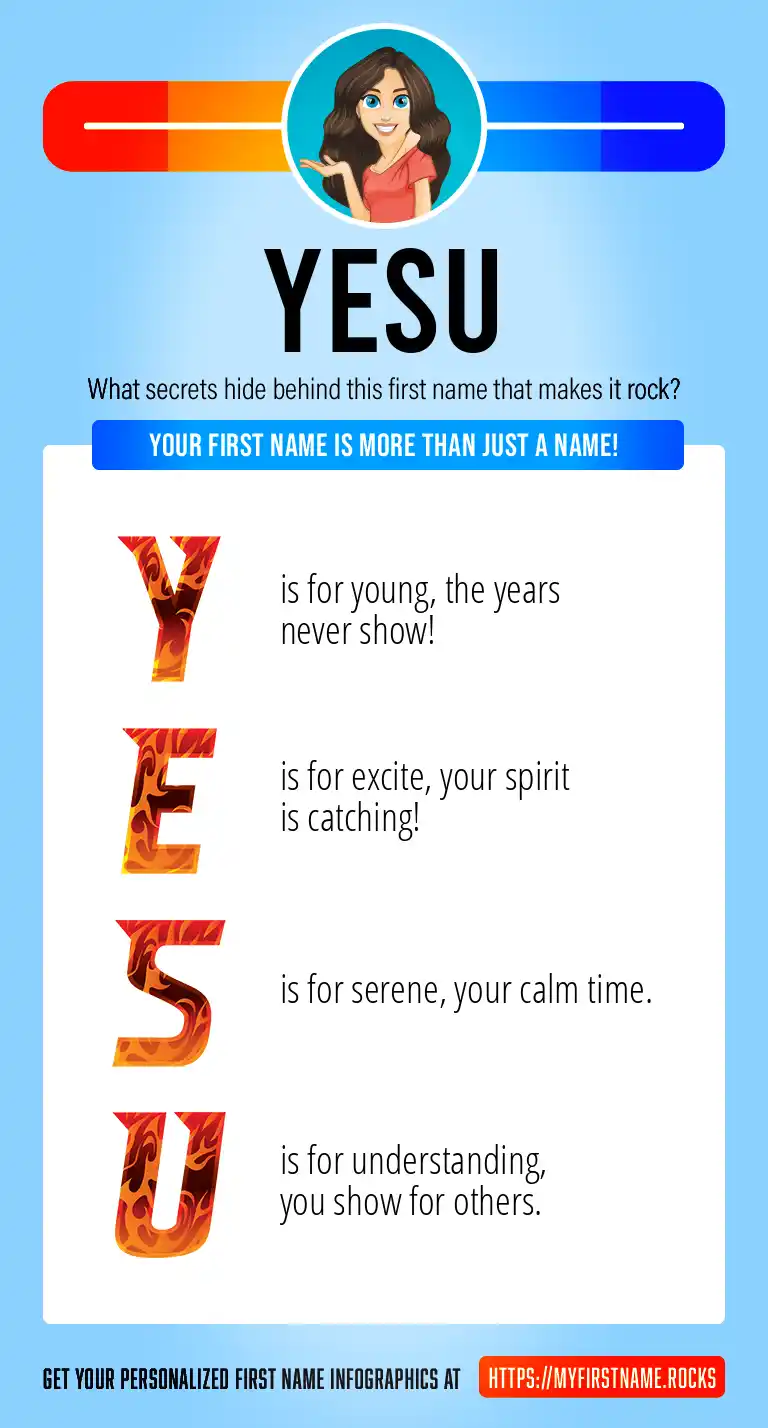 YESU

What secrets hide behind this first name that makes it rock?

YOUR FIRST NAME IS MORE THAN JUST A NAME!

Y is for young, the years never show!

E is for excite, your spirit is catching!

S is for serene, your calm time.

U is for understanding, you show for others.

GET YOUR PERSONALIZED FIRST NAME INFOGRAPHICS AT HTTPS://MYFIRSTNAME.ROCKS