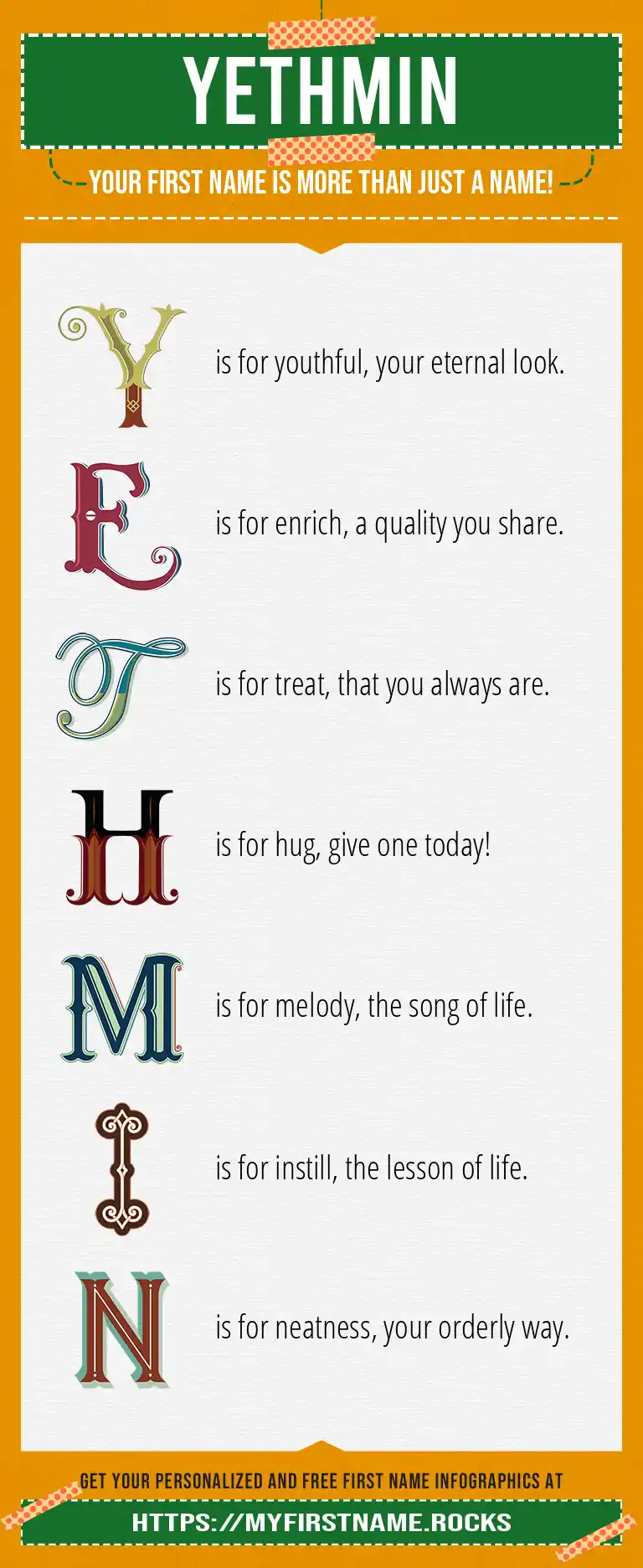 YETHMIN

YOUR FIRST NAME IS MORE THAN JUST A NAME!

Y is for youthful, your eternal look.

E is for enrich, a quality you share.

T is for treat, that you always are.

H is for hug, give one today!

M is for melody, the song of life.

I is for instill, the lesson of life.

N is for neatness, your orderly way.

GET YOUR PERSONALIZED AND FREE FIRST NAME INFOGRAPHICS AT

HTTPS://MYFIRSTNAME.ROCKS