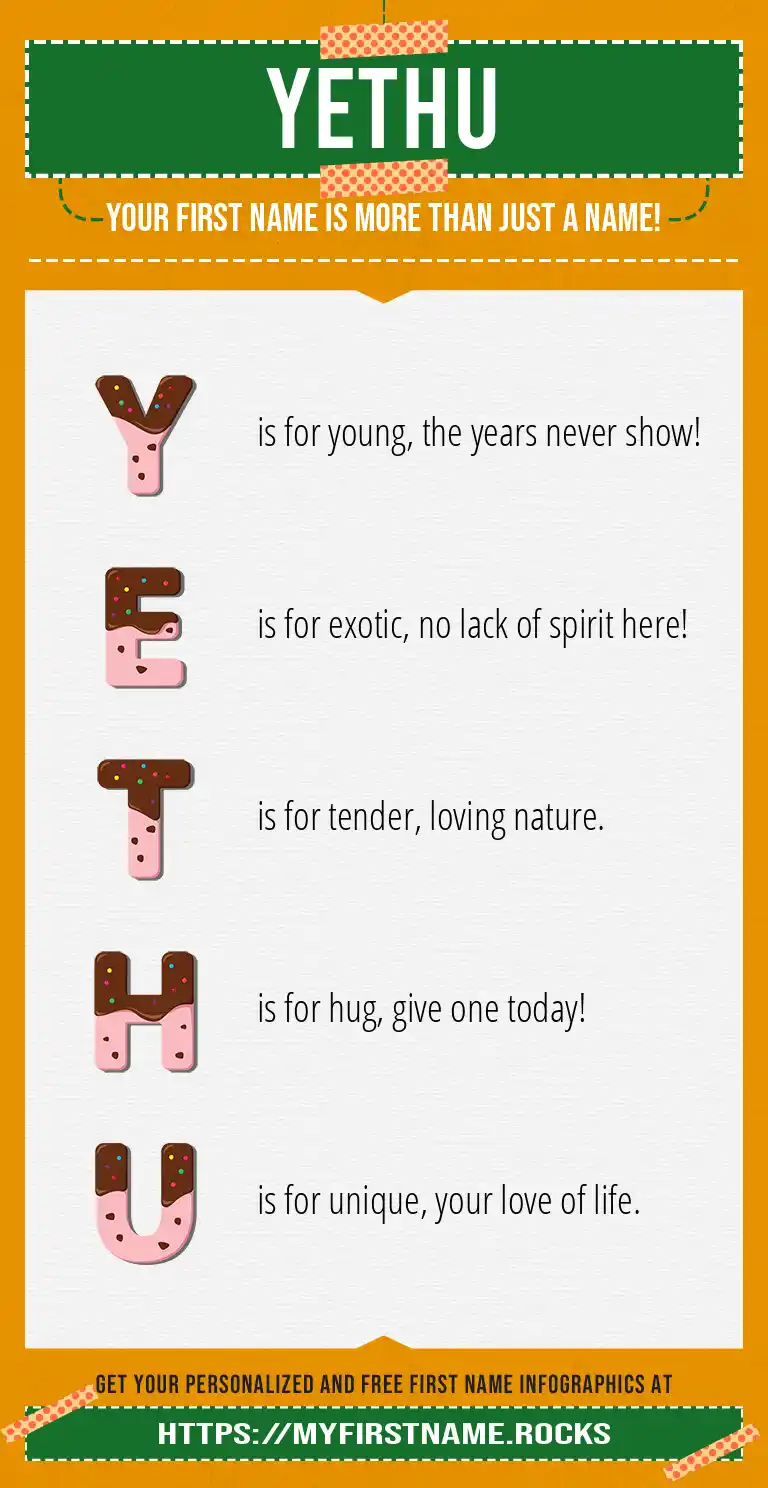 YETHU

YOUR FIRST NAME IS MORE THAN JUST A NAME!

Y is for young, the years never show!

E is for exotic, no lack of spirit here!

T is for tender, loving nature.

H is for hug, give one today!

U is for unique, your love of life.

GET YOUR PERSONALIZED AND FREE FIRST NAME INFOGRAPHICS AT

HTTPS://MYFIRSTNAME.ROCKS