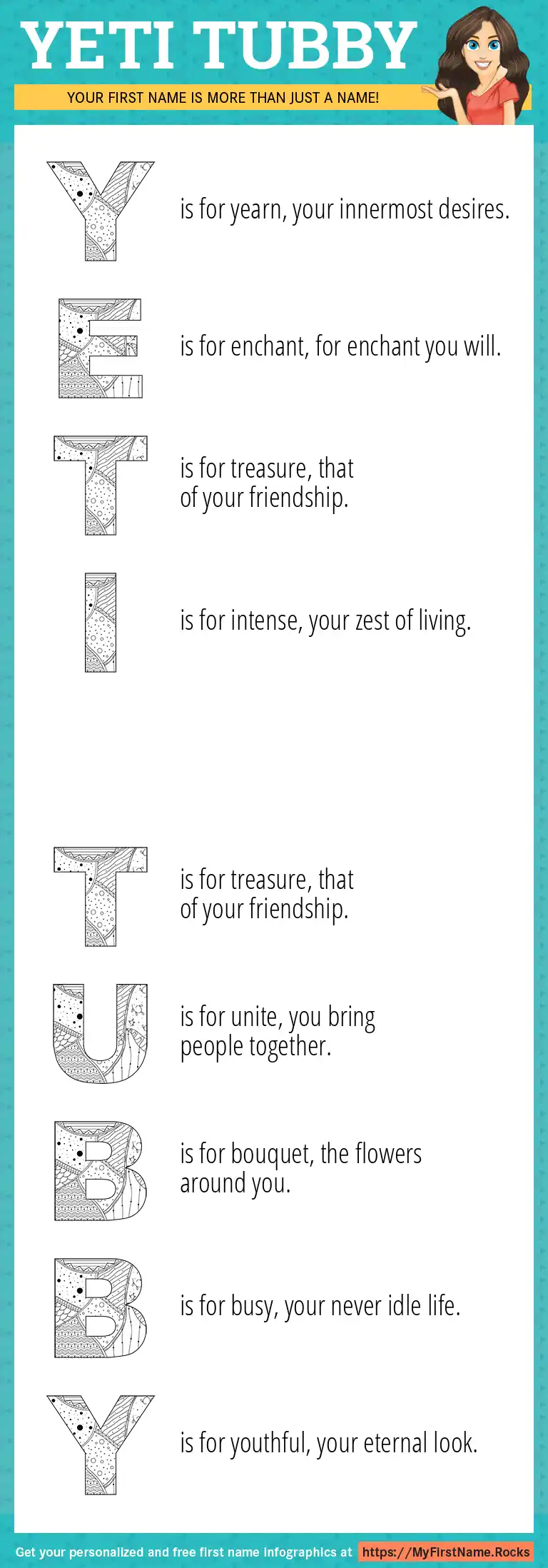 YETI TUBBY

YOUR FIRST NAME IS MORE THAN JUST A NAME!

Y is for yearn, your innermost desires.

E is for enchant, for enchant you will.

T is for treasure, that of your friendship.

I is for intense, your zest of living.

T is for treasure, that of your friendship.

U is for unite, you bring people together.

B is for bouquet, the flowers around you.

B is for busy, your never idle life.

Y is for youthful, your eternal look.

Get your personalized and free first name infographics at https://MyFirstName.Rocks