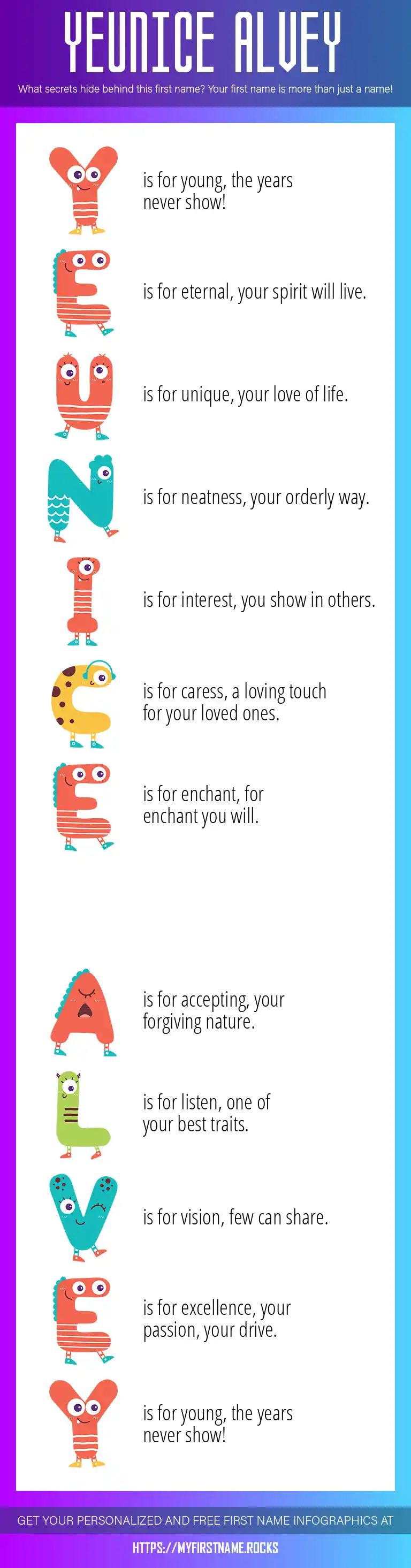 YEUNICE ALVEY

What secrets hide behind this first name? Your first name is more than just a name!

Y is for young, the years never show!

E is for eternal, your spirit will live.

U is for unique, your love of life.

N is for neatness, your orderly way.

I is for interest, you show in others.

C is for caress, a loving touch for your loved ones.

E is for enchant, for enchant you will.

A is for accepting, your forgiving nature.

L is for listen, one of your best traits.

V is for vision, few can share.

E is for excellence, your passion, your drive.

Y is for young, the years never show!

GET YOUR PERSONALIZED AND FREE FIRST NAME INFOGRAPHICS AT

HTTPS://MYFIRSTNAME.ROCKS