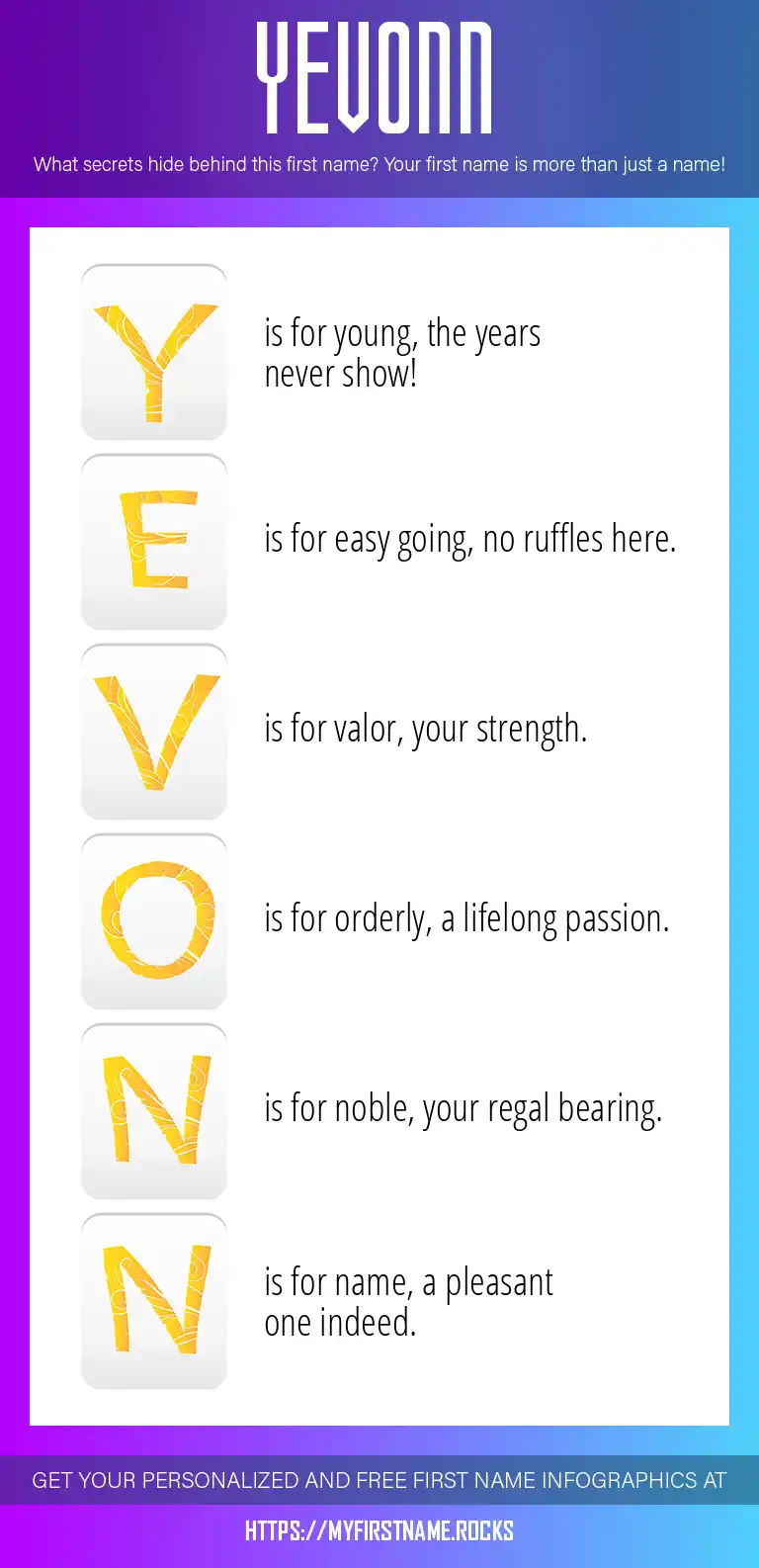 YEVONN

What secrets hide behind this first name? Your first name is more than just a name!

Y is for young, the years never show!

E is for easy going, no ruffles here.

V is for valor, your strength.

O is for orderly, a lifelong passion.

N is for noble, your regal bearing.

N is for name, a pleasant one indeed.

GET YOUR PERSONALIZED AND FREE FIRST NAME INFOGRAPHICS AT

HTTPS://MYFIRSTNAME.ROCKS