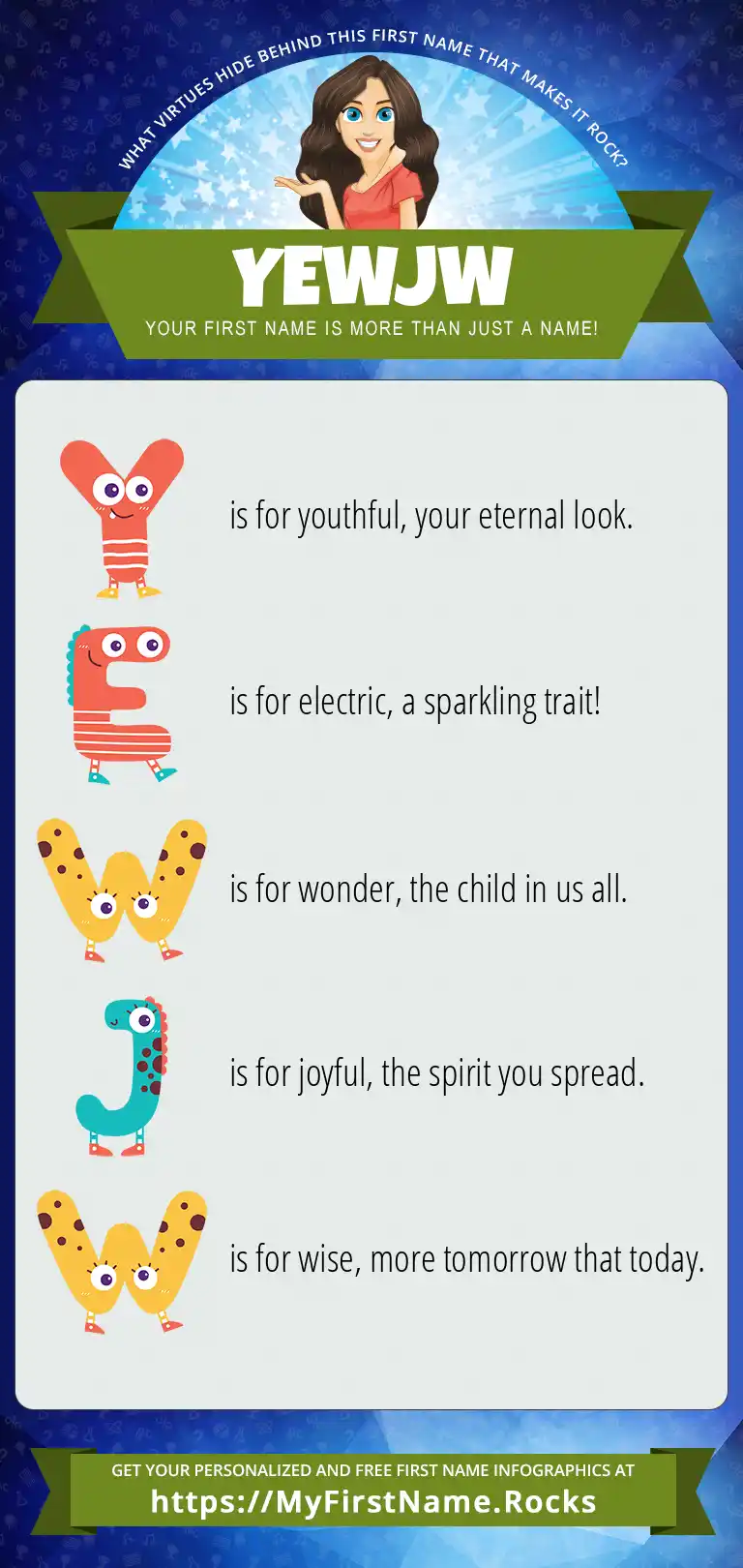 WHAT VIRTUES HIDE BEHIND THIS FIRST NAME THAT MAKES IT ROCK?

YEWJW

YOUR FIRST NAME IS MORE THAN JUST A NAME!

Y is for youthful, your eternal look.

E is for electric, a sparkling trait!

W is for wonder, the child in us all.

J is for joyful, the spirit you spread.

W is for wise, more tomorrow that today.

GET YOUR PERSONALIZED AND FREE FIRST NAME INFOGRAPHICS AT
https://MyFirstName.Rocks