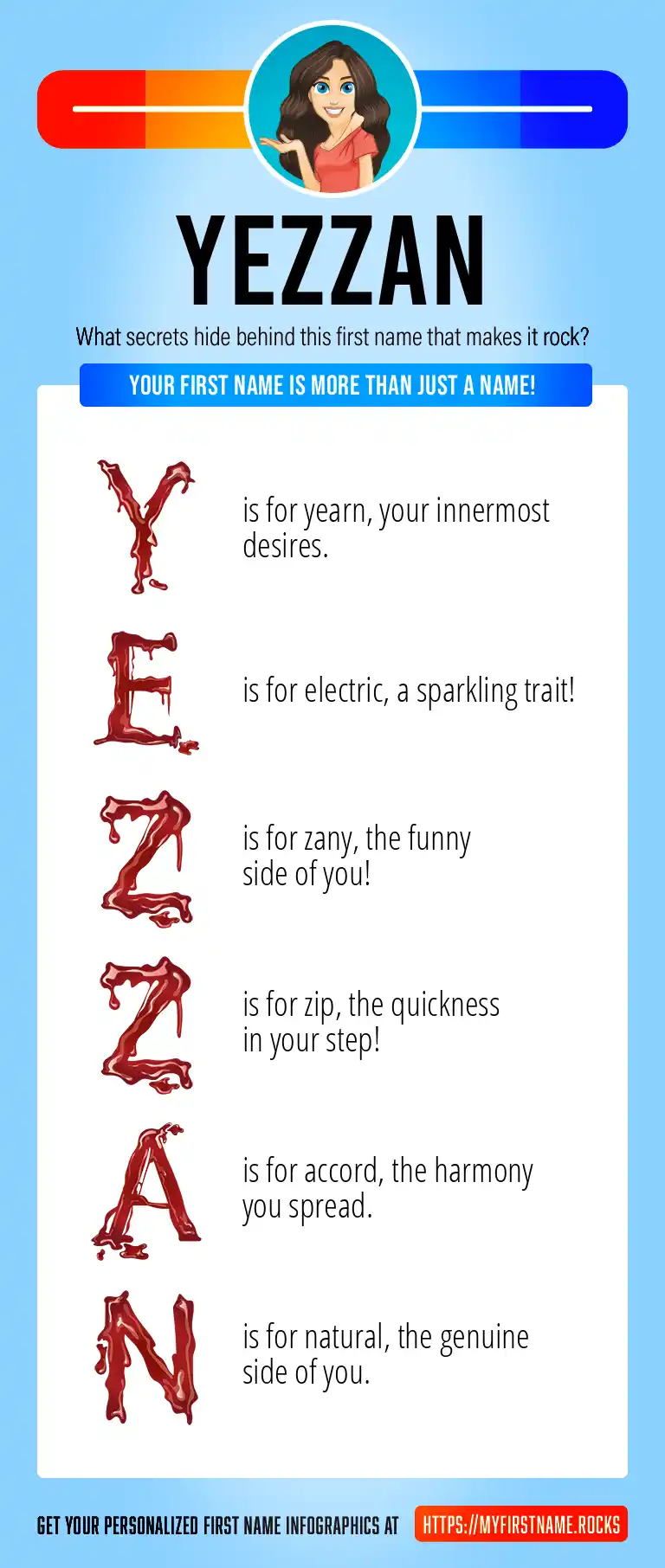 YEZZAN

What secrets hide behind this first name that makes it rock?

YOUR FIRST NAME IS MORE THAN JUST A NAME!

Y is for yearn, your innermost desires.

E is for electric, a sparkling trait!

Z is for zany, the funny side of you!

Z is for zip, the quickness in your step!

A is for accord, the harmony you spread.

N is for natural, the genuine side of you.

GET YOUR PERSONALIZED FIRST NAME INFOGRAPHICS AT HTTPS://MYFIRSTNAME.ROCKS