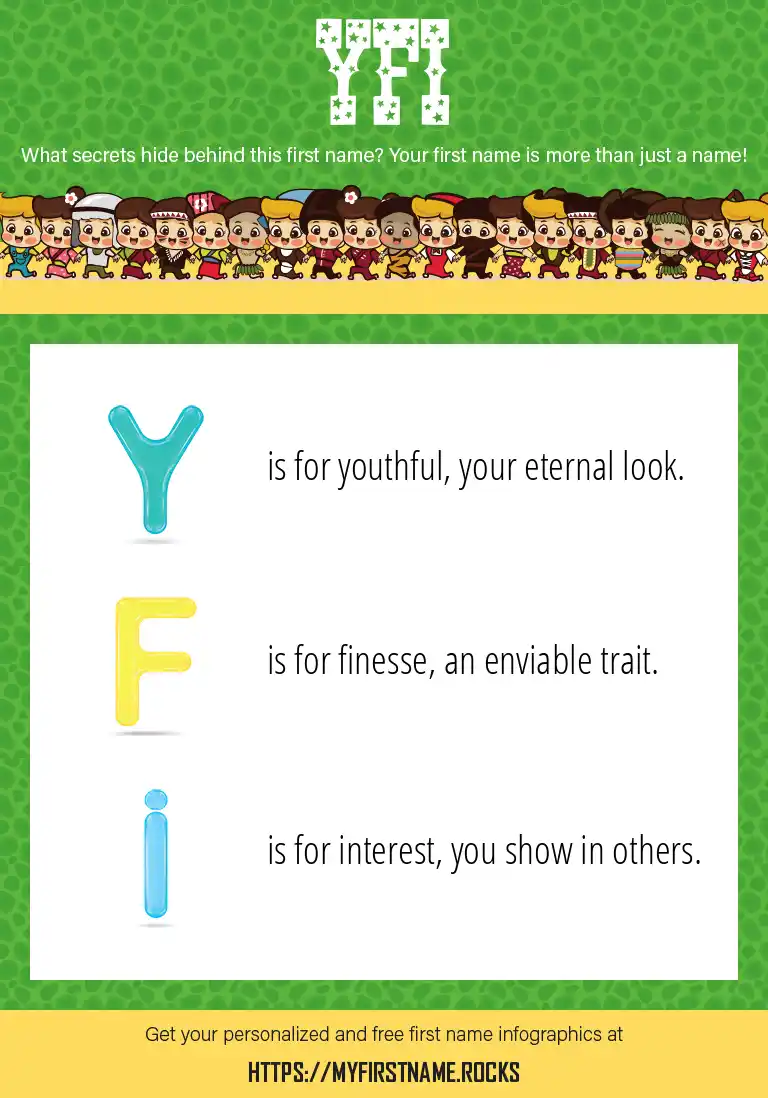 YFI

What secrets hide behind this first name? Your first name is more than just a name!

Y is for youthful, your eternal look.

F is for finesse, an enviable trait.

i is for interest, you show in others.

Get your personalized and free first name infographics at

HTTPS://MYFIRSTNAME.ROCKS