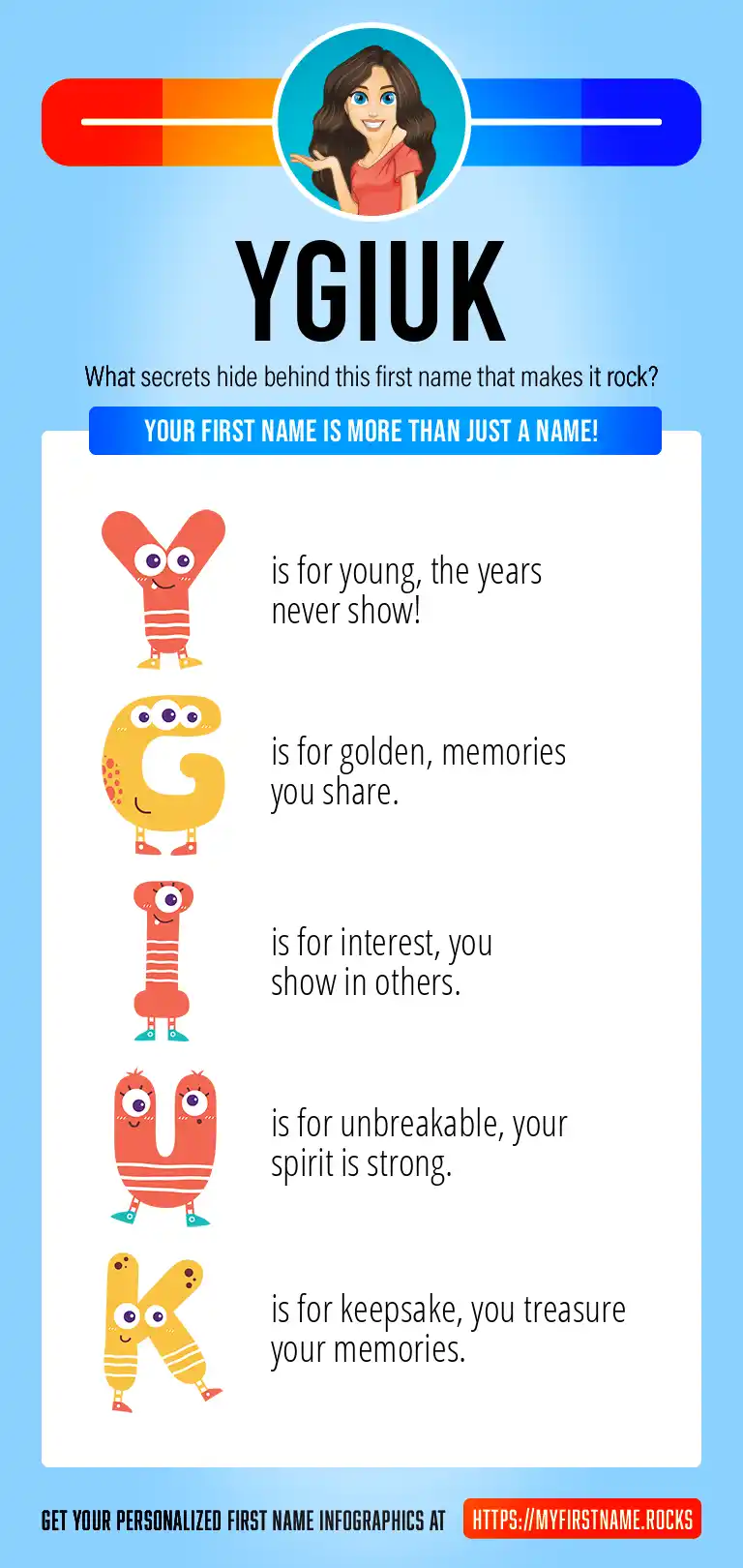 YGIUK

What secrets hide behind this first name that makes it rock?

YOUR FIRST NAME IS MORE THAN JUST A NAME!

Y is for young, the years never show!

G is for golden, memories you share.

I is for interest, you show in others.

U is for unbreakable, your spirit is strong.

K is for keepsake, you treasure your memories.

GET YOUR PERSONALIZED FIRST NAME INFOGRAPHICS AT HTTPS://MYFIRSTNAME.ROCKS