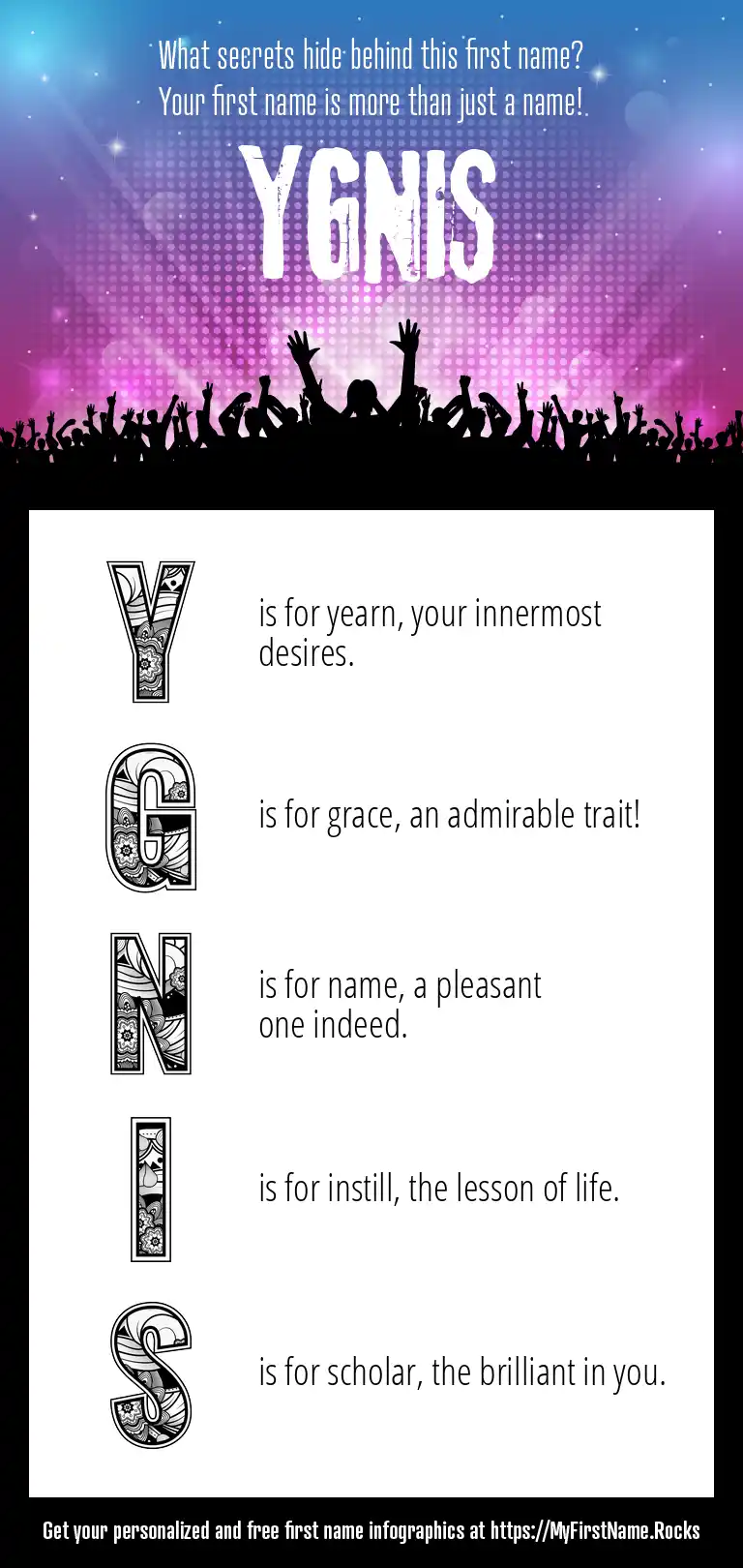 What secrets hide behind this first name?
Your first name is more than just a name!

YGNIS

Y is for yearn, your innermost desires.

G is for grace, an admirable trait!

N is for name, a pleasant one indeed.

I is for instill, the lesson of life.

S is for scholar, the brilliant in you.

Get your personalized and free first name infographics at https://MyFirstName.Rocks