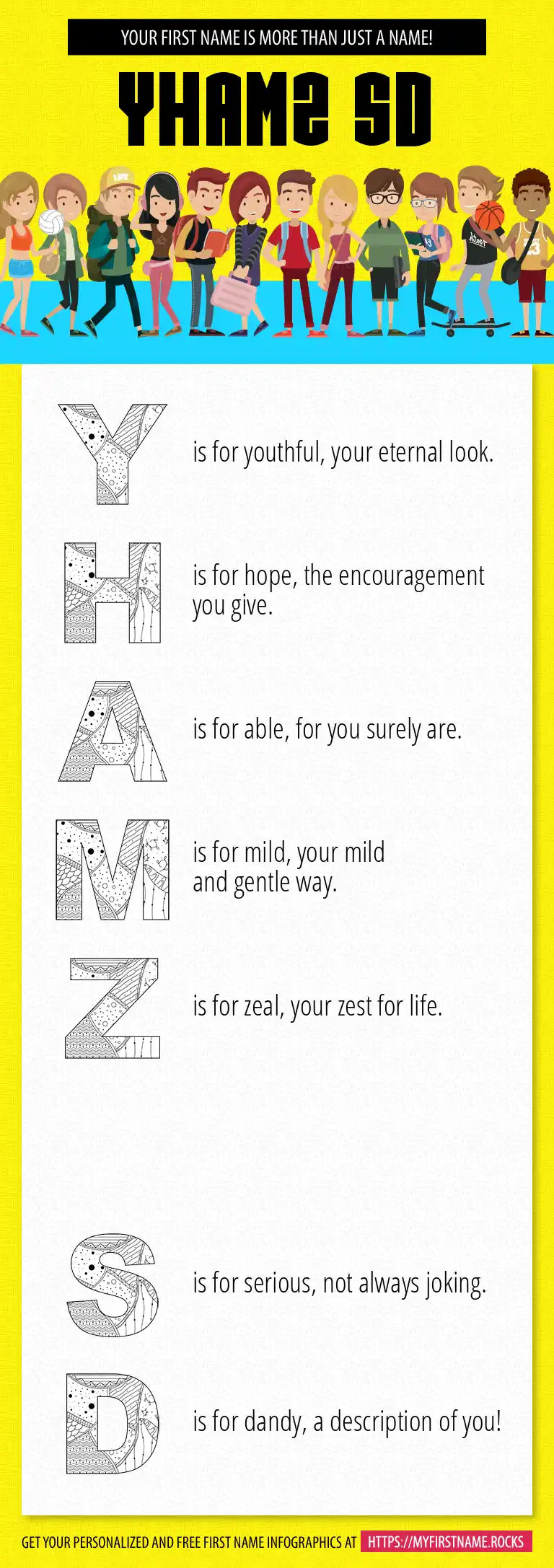 YOUR FIRST NAME IS MORE THAN JUST A NAME!

YHAMZ SD

Y is for youthful, your eternal look.

H is for hope, the encouragement you give.

A is for able, for you surely are.

M is for mild, your mild and gentle way.

Z is for zeal, your zest for life.

S is for serious, not always joking.

D is for dandy, a description of you!

GET YOUR PERSONALIZED AND FREE FIRST NAME INFOGRAPHICS AT HTTPS://MYFIRSTNAME.ROCKS