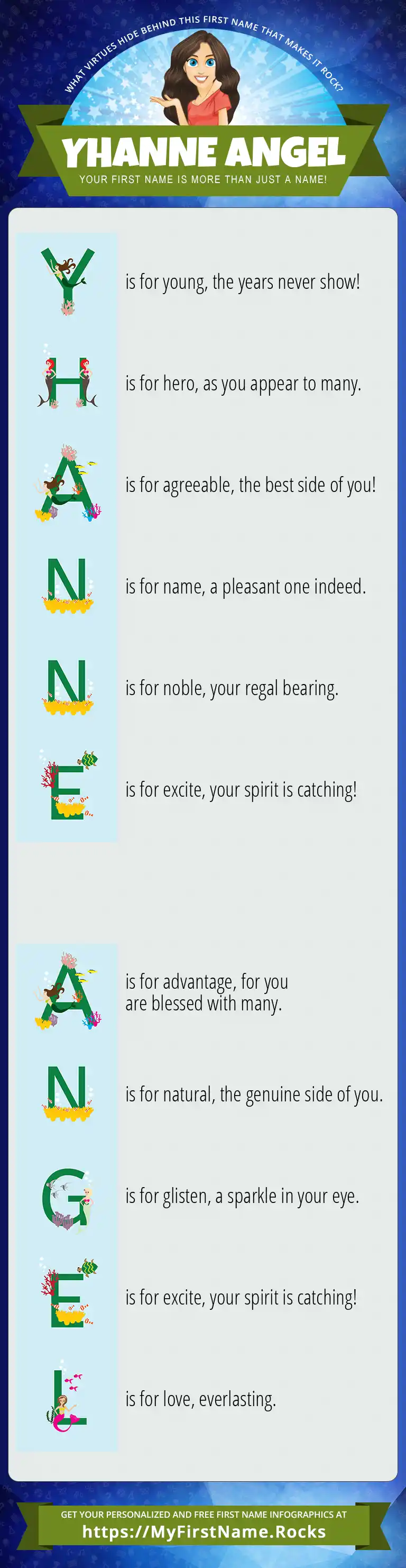 WHAT VIRTUES HIDE BEHIND THIS FIRST NAME THAT MAKES IT ROCK?

YHANNE ANGEL

YOUR FIRST NAME IS MORE THAN JUST A NAME!

Y is for young, the years never show!

H is for hero, as you appear to many.

A is for agreeable, the best side of you!

N is for name, a pleasant one indeed.

N is for noble, your regal bearing.

E is for excite, your spirit is catching!

A is for advantage, for you are blessed with many.

N is for natural, the genuine side of you.

G is for glisten, a sparkle in your eye.

E is for excite, your spirit is catching!

L is for love, everlasting.

GET YOUR PERSONALIZED AND FREE FIRST NAME INFOGRAPHICS AT

https://MyFirstName.Rocks