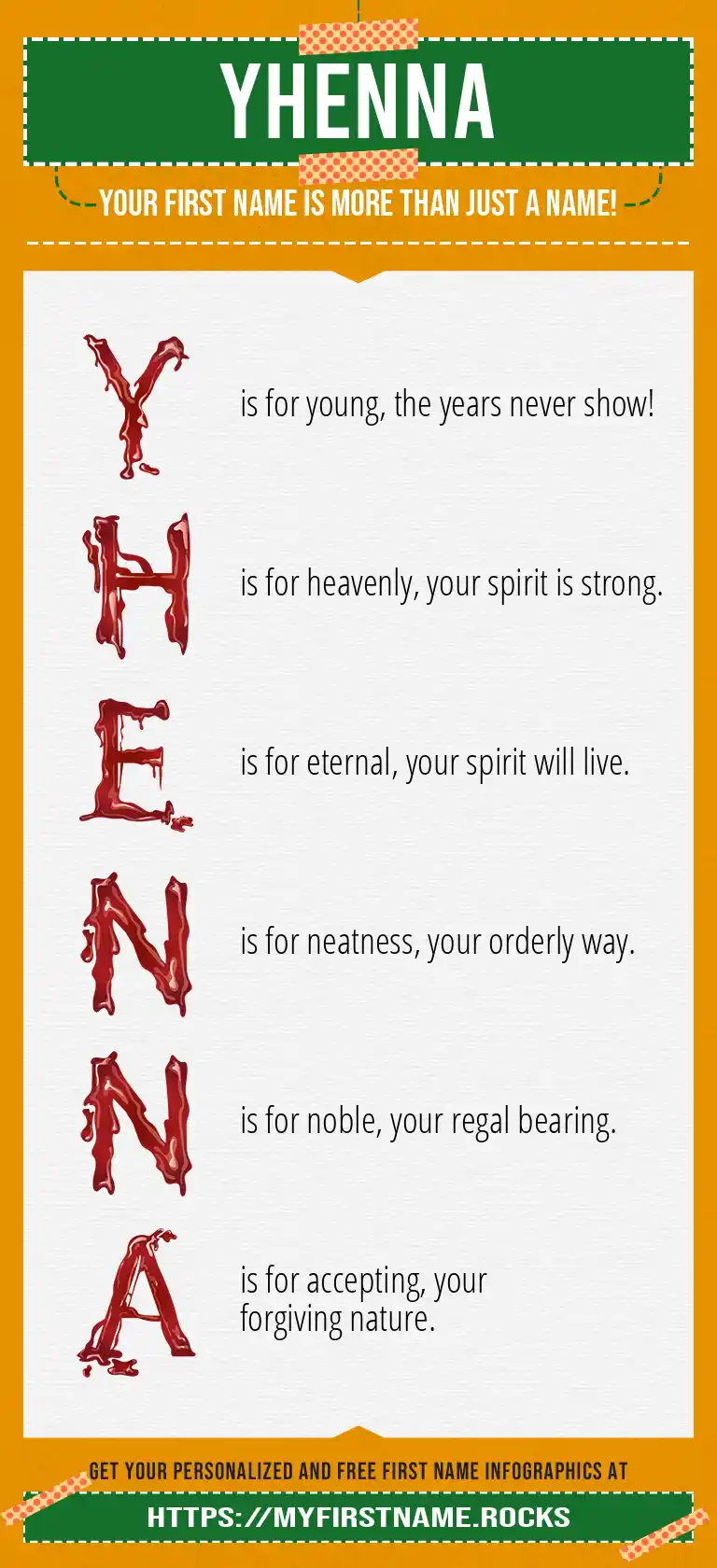 YHENNA

YOUR FIRST NAME IS MORE THAN JUST A NAME!

Y is for young, the years never show!

H is for heavenly, your spirit is strong.

E is for eternal, your spirit will live.

N is for neatness, your orderly way.

N is for noble, your regal bearing.

A is for accepting, your forgiving nature.

GET YOUR PERSONALIZED AND FREE FIRST NAME INFOGRAPHICS AT

HTTPS://MYFIRSTNAME.ROCKS