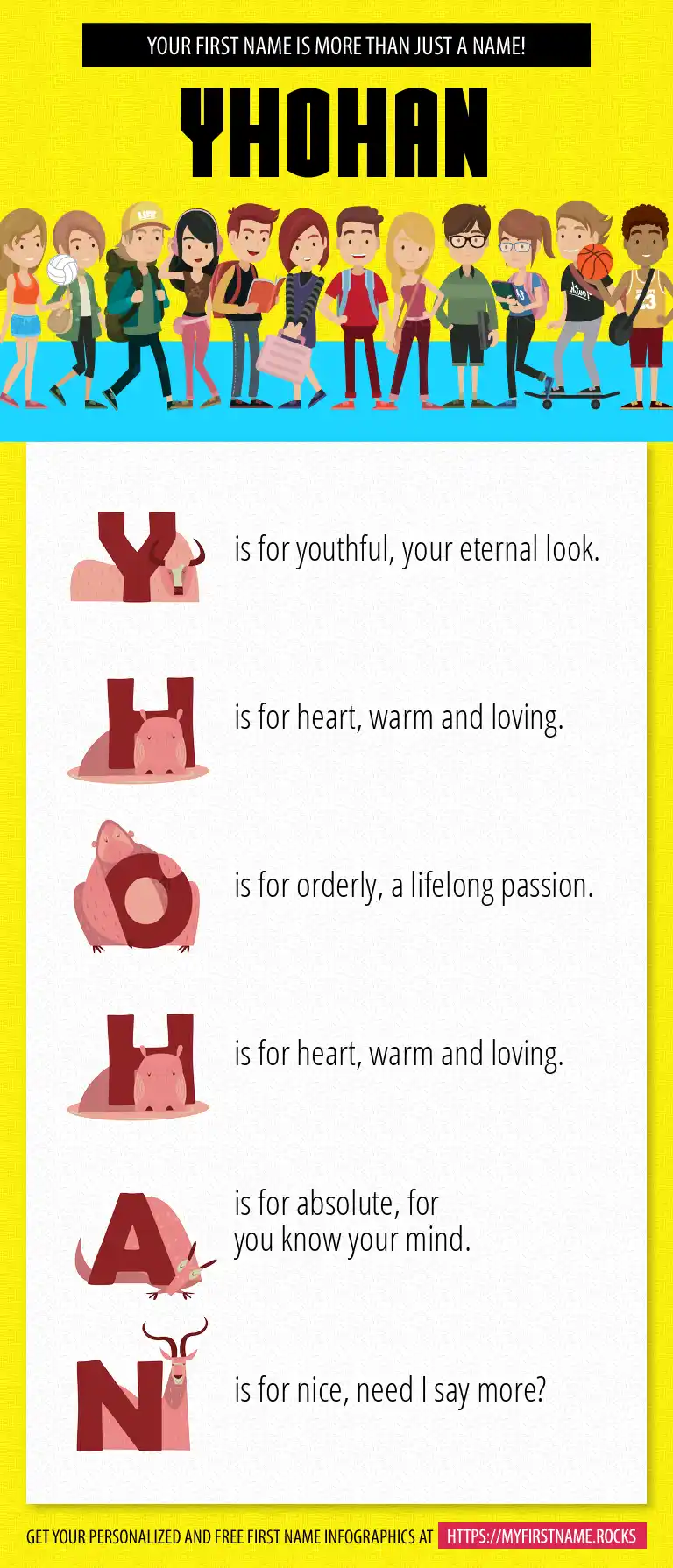 YOUR FIRST NAME IS MORE THAN JUST A NAME!

YHOHAN

Y is for youthful, your eternal look.

H is for heart, warm and loving.

O is for orderly, a lifelong passion.

H is for heart, warm and loving.

A is for absolute, for you know your mind.

N is for nice, need I say more?

GET YOUR PERSONALIZED AND FREE FIRST NAME INFOGRAPHICS AT HTTPS://MYFIRSTNAME.ROCKS