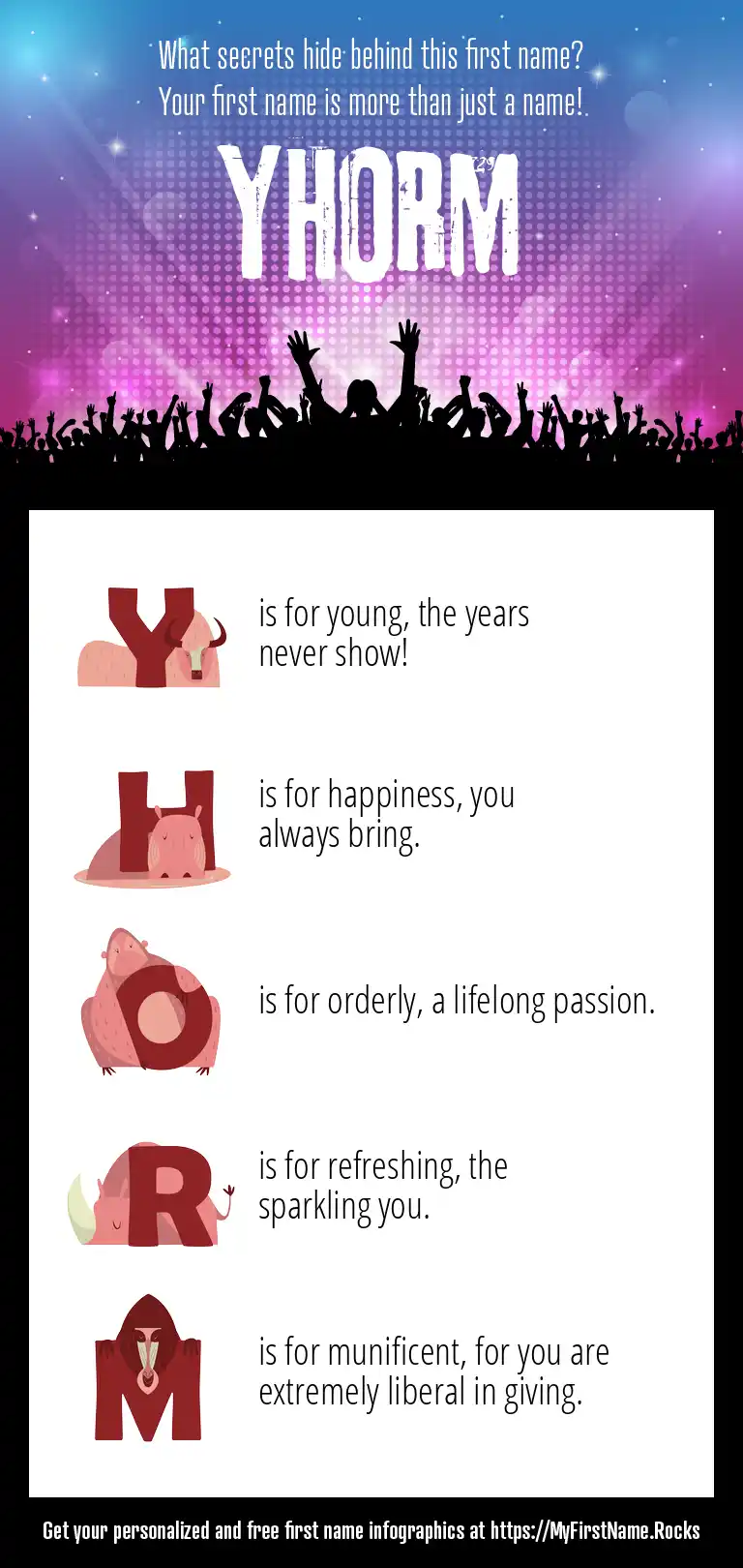 What secrets hide behind this first name?
Your first name is more than just a name!

YHORM

Y is for young, the years never show!

H is for happiness, you always bring.

O is for orderly, a lifelong passion.

R is for refreshing, the sparkling you.

M is for munificent, for you are extremely liberal in giving.

Get your personalized and free first name infographics at https://MyFirstName.Rocks