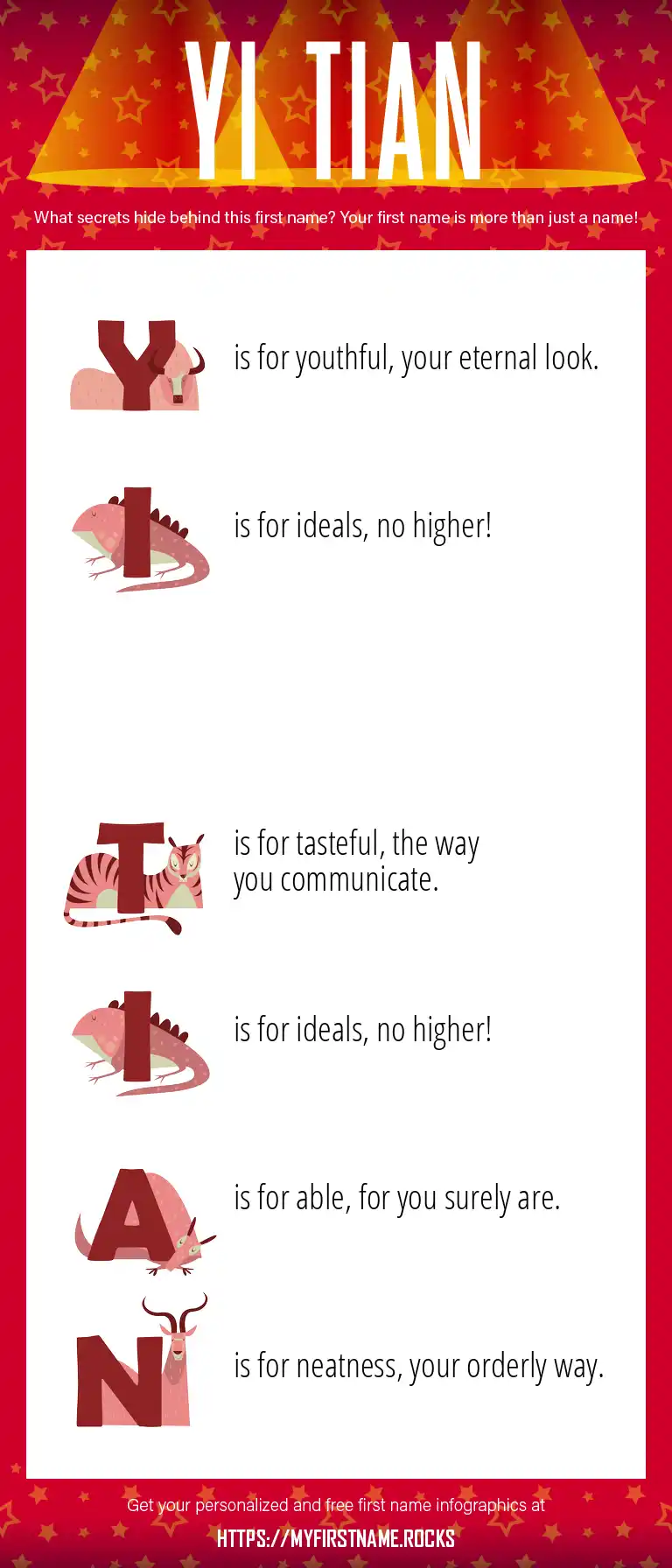 YI TIAN

What secrets hide behind this first name? Your first name is more than just a name!

Y is for youthful, your eternal look.

I is for ideals, no higher!

T is for tasteful, the way you communicate.

I is for ideals, no higher!

A is for able, for you surely are.

N is for neatness, your orderly way.

Get your personalized and free first name infographics at

HTTPS://MYFIRSTNAME.ROCKS