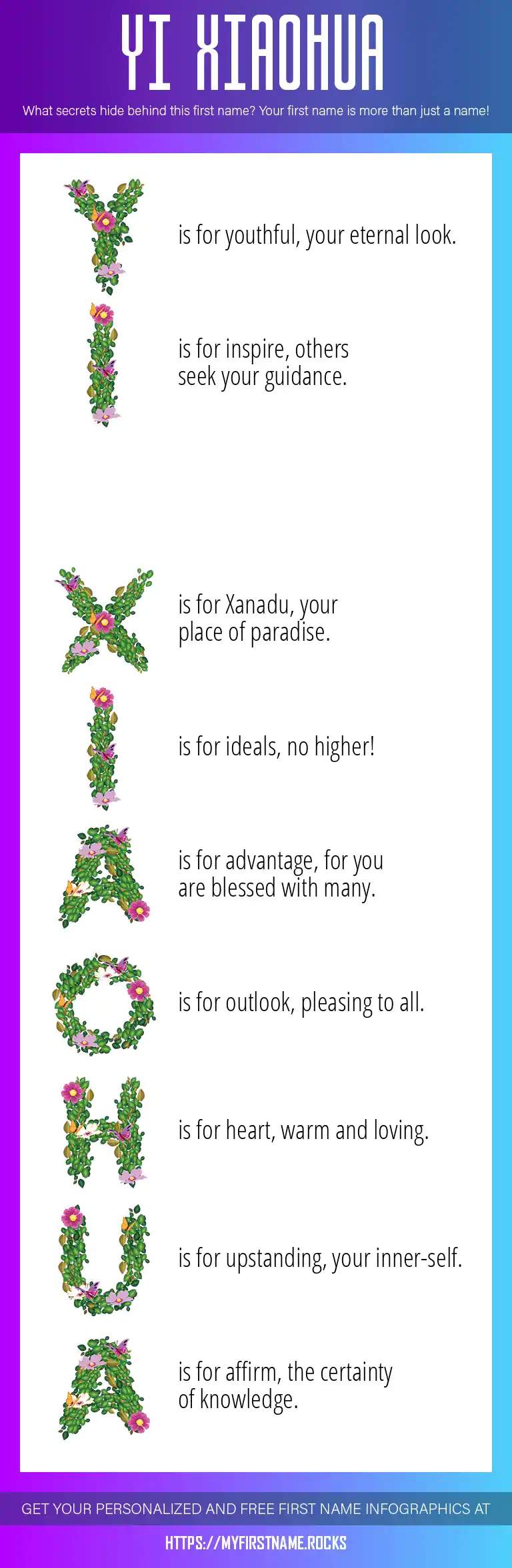 YI XIAOHUA

What secrets hide behind this first name? Your first name is more than just a name!

Y is for youthful, your eternal look.

I is for inspire, others seek your guidance.

X is for Xanadu, your place of paradise.

I is for ideals, no higher!

A is for advantage, for you are blessed with many.

O is for outlook, pleasing to all.

H is for heart, warm and loving.

U is for upstanding, your inner-self.

A is for affirm, the certainty of knowledge.

GET YOUR PERSONALIZED AND FREE FIRST NAME INFOGRAPHICS AT

HTTPS://MYFIRSTNAME.ROCKS