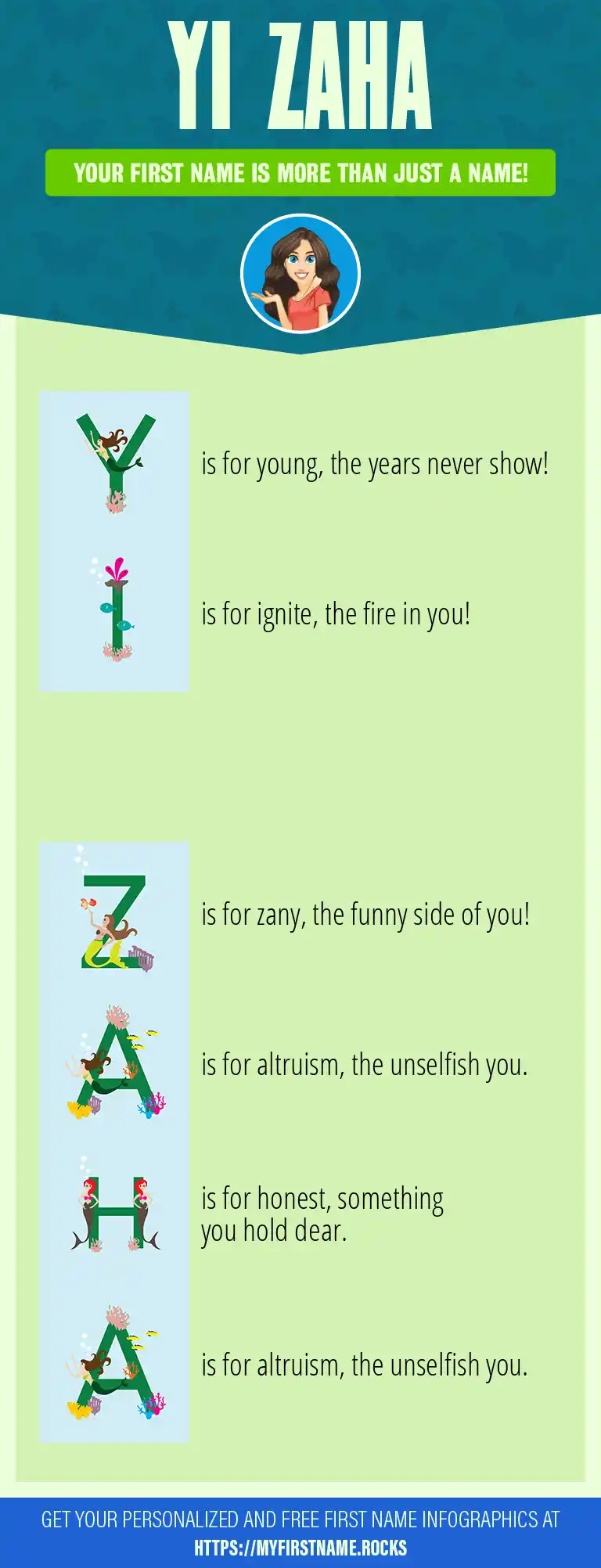 YI ZAHA

YOUR FIRST NAME IS MORE THAN JUST A NAME!

Y is for young, the years never show!

I is for ignite, the fire in you!

Z is for zany, the funny side of you!

A is for altruism, the unselfish you.

H is for honest, something you hold dear.

A is for altruism, the unselfish you.

GET YOUR PERSONALIZED AND FREE FIRST NAME INFOGRAPHICS AT HTTPS://MYFIRSTNAME.ROCKS