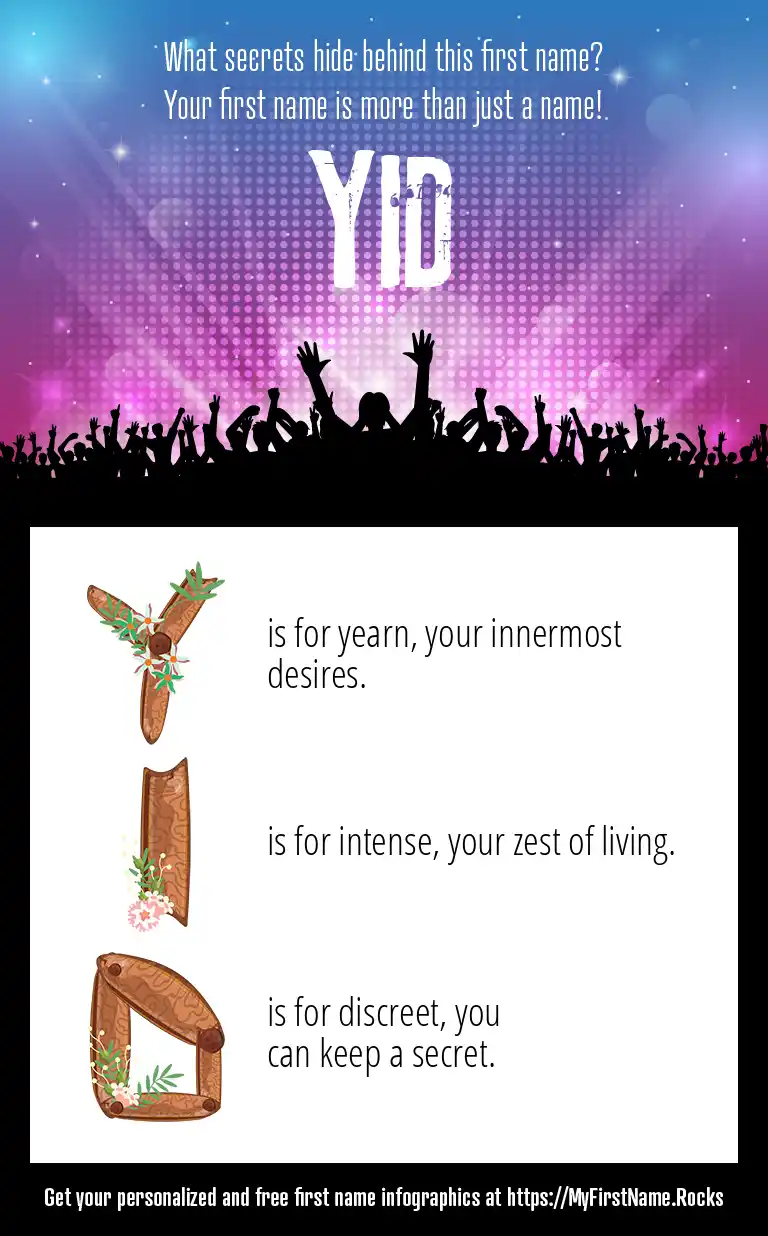 What secrets hide behind this first name?
Your first name is more than just a name!

YID

Y is for yearn, your innermost desires.

I is for intense, your zest of living.

D is for discreet, you can keep a secret.

Get your personalized and free first name infographics at https://MyFirstName.Rocks