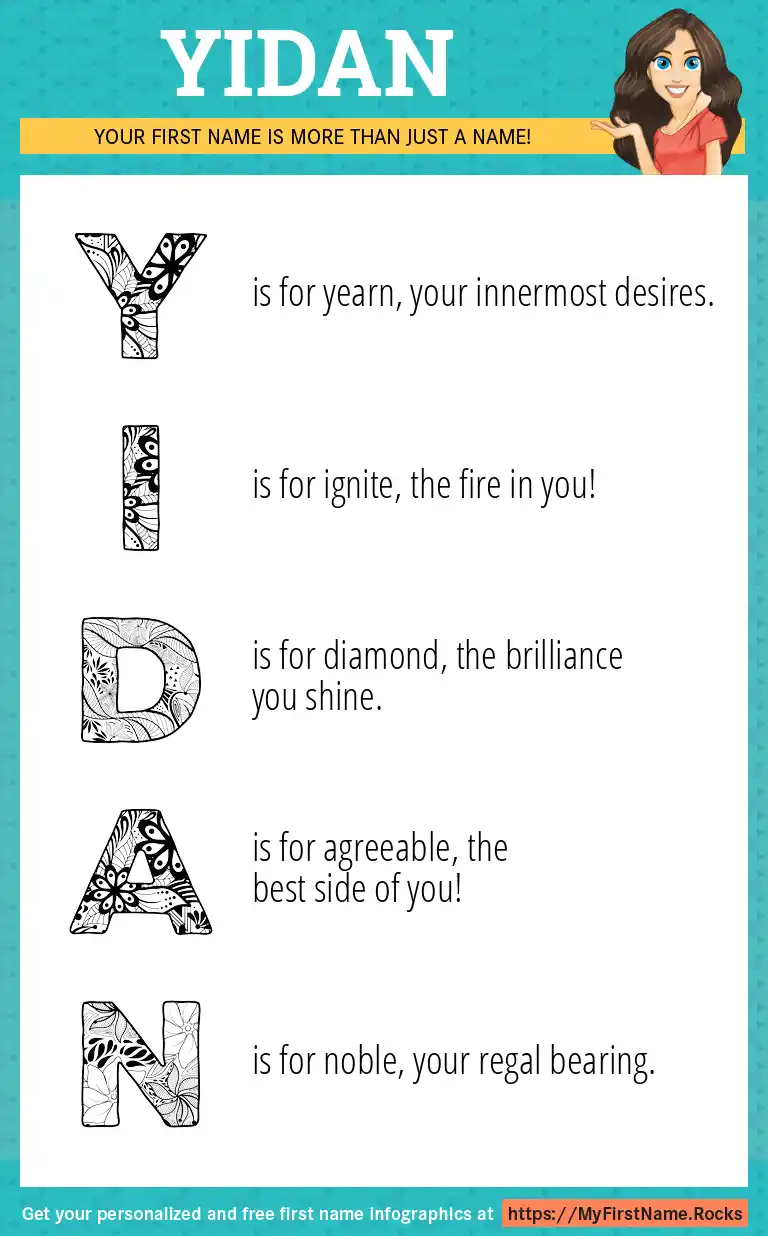 YIDAN

YOUR FIRST NAME IS MORE THAN JUST A NAME!

Y is for yearn, your innermost desires.

I is for ignite, the fire in you!

D is for diamond, the brilliance you shine.

A is for agreeable, the best side of you!

N is for noble, your regal bearing.

Get your personalized and free first name infographics at https://MyFirstName.Rocks