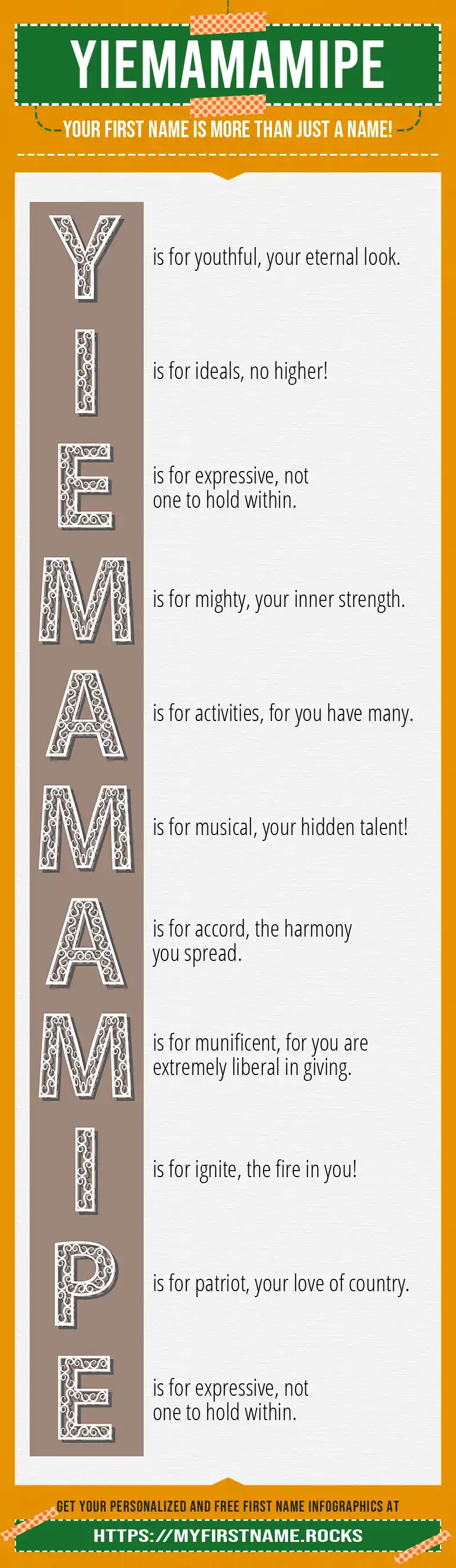 YIEMAMAMIPE

YOUR FIRST NAME IS MORE THAN JUST A NAME!

Y is for youthful, your eternal look.

I is for ideals, no higher!

E is for expressive, not one to hold within.

M is for mighty, your inner strength.

A is for activities, for you have many.

M is for musical, your hidden talent!

A is for accord, the harmony you spread.

M is for munificent, for you are extremely liberal in giving.

I is for ignite, the fire in you!

P is for patriot, your love of country.

E is for expressive, not one to hold within.

GET YOUR PERSONALIZED AND FREE FIRST NAME INFOGRAPHICS AT

HTTPS://MYFIRSTNAME.ROCKS