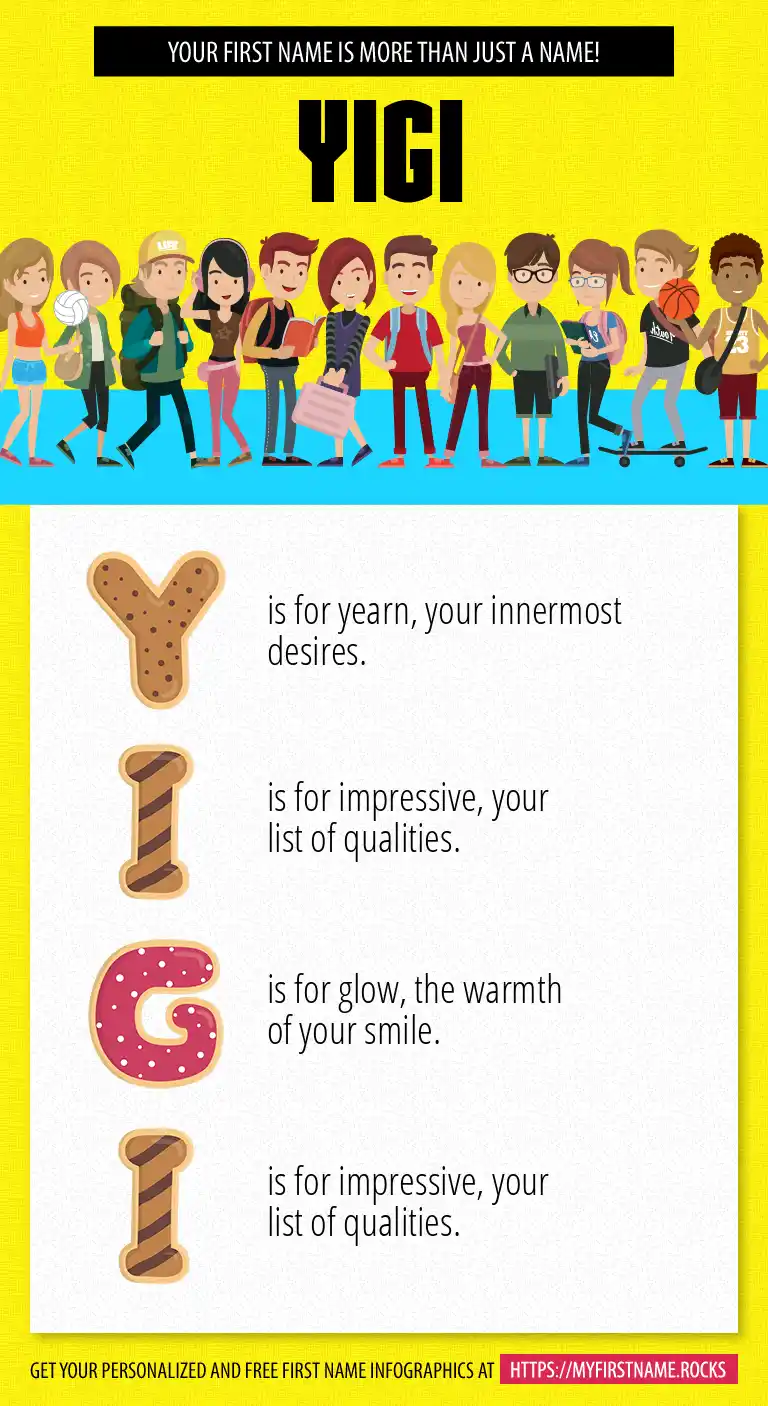 YOUR FIRST NAME IS MORE THAN JUST A NAME!

YIGI

Y is for yearn, your innermost desires.

I is for impressive, your list of qualities.

G is for glow, the warmth of your smile.

I is for impressive, your list of qualities.

GET YOUR PERSONALIZED AND FREE FIRST NAME INFOGRAPHICS AT HTTPS://MYFIRSTNAME.ROCKS