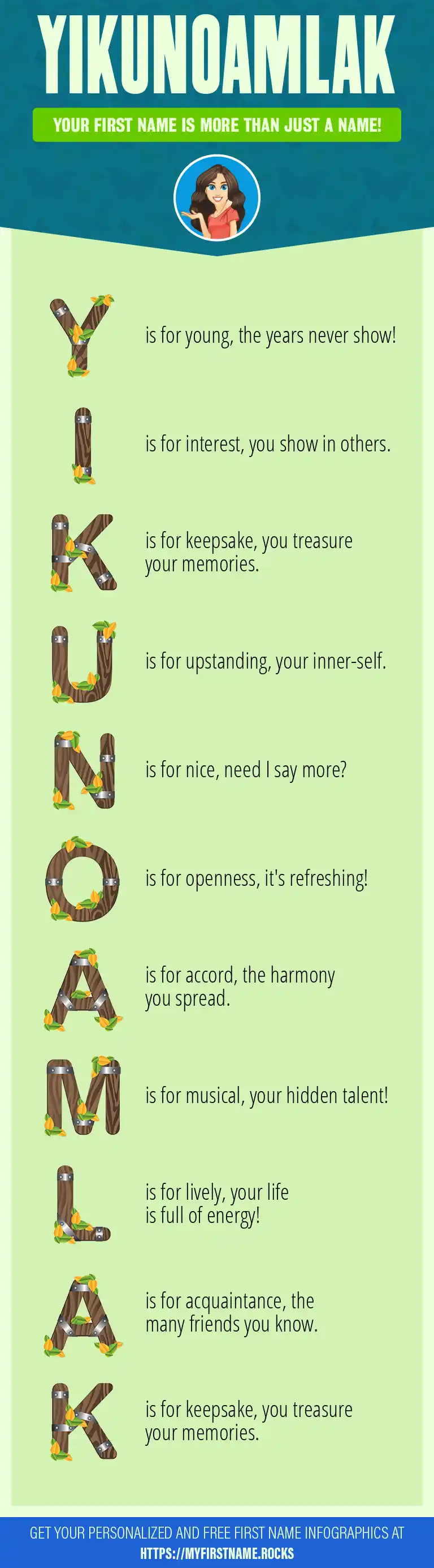 YIKUNOAMLAK

YOUR FIRST NAME IS MORE THAN JUST A NAME!

Y is for young, the years never show!

I is for interest, you show in others.

K is for keepsake, you treasure your memories.

U is for upstanding, your inner-self.

N is for nice, need I say more?

O is for openness, it's refreshing!

A is for accord, the harmony you spread.

M is for musical, your hidden talent!

L is for lively, your life is full of energy!

A is for acquaintance, the many friends you know.

K is for keepsake, you treasure your memories.

GET YOUR PERSONALIZED AND FREE FIRST NAME INFOGRAPHICS AT HTTPS://MYFIRSTNAME.ROCKS