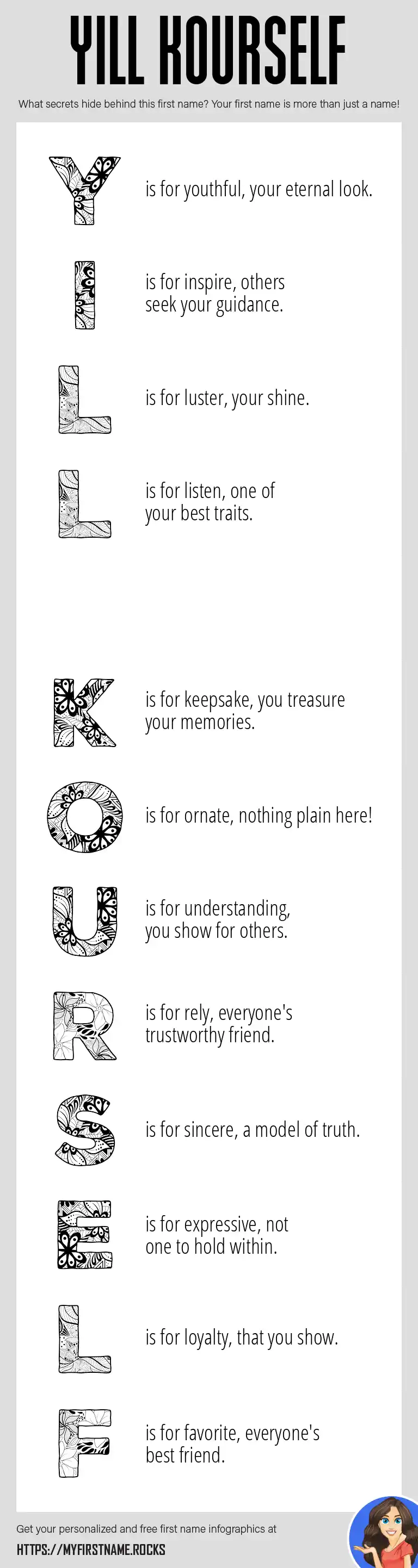 YILL KOURSELF

What secrets hide behind this first name? Your first name is more than just a name!

Y is for youthful, your eternal look.

I is for inspire, others seek your guidance.

L is for luster, your shine.

L is for listen, one of your best traits.

K is for keepsake, you treasure your memories.

O is for ornate, nothing plain here!

U is for understanding, you show for others.

R is for rely, everyone's trustworthy friend.

S is for sincere, a model of truth.

E is for expressive, not one to hold within.

L is for loyalty, that you show.

F is for favorite, everyone's best friend.

Get your personalized and free first name infographics at

HTTPS://MYFIRSTNAME.ROCKS