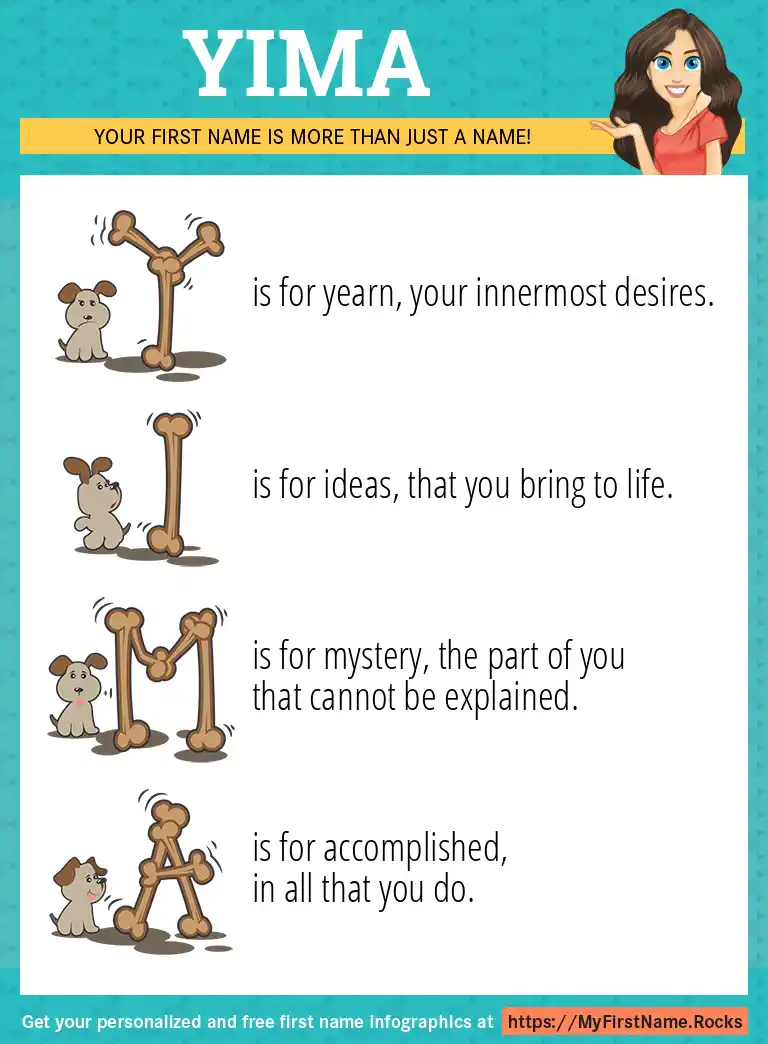 YIMA

YOUR FIRST NAME IS MORE THAN JUST A NAME!

Y is for yearn, your innermost desires.

I is for ideas, that you bring to life.

M is for mystery, the part of you that cannot be explained.

A is for accomplished, in all that you do.

Get your personalized and free first name infographics at https://MyFirstName.Rocks