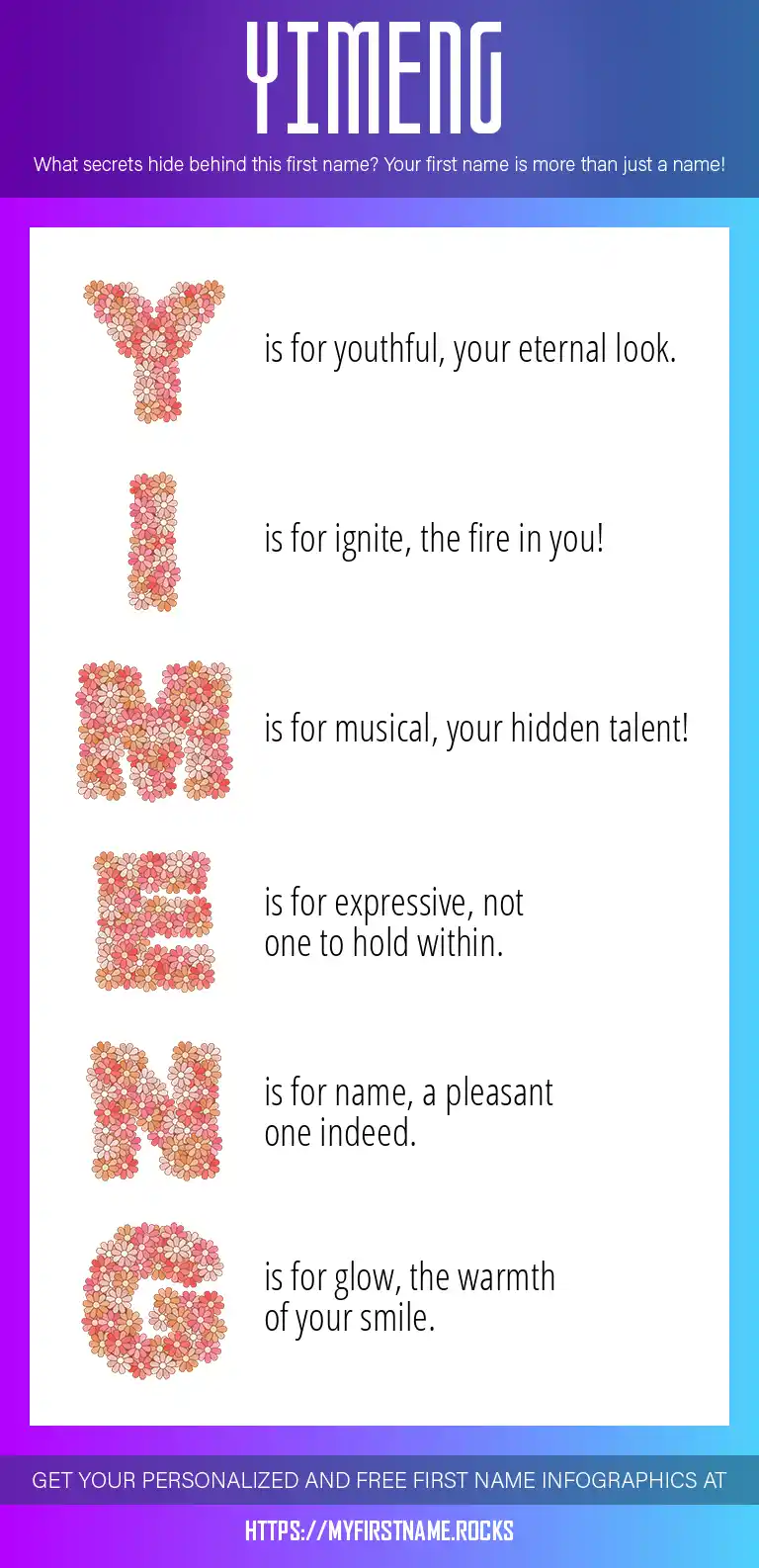 YIMENG

What secrets hide behind this first name? Your first name is more than just a name!

Y is for youthful, your eternal look.

I is for ignite, the fire in you!

M is for musical, your hidden talent!

E is for expressive, not one to hold within.

N is for name, a pleasant one indeed.

G is for glow, the warmth of your smile.

GET YOUR PERSONALIZED AND FREE FIRST NAME INFOGRAPHICS AT

HTTPS://MYFIRSTNAME.ROCKS