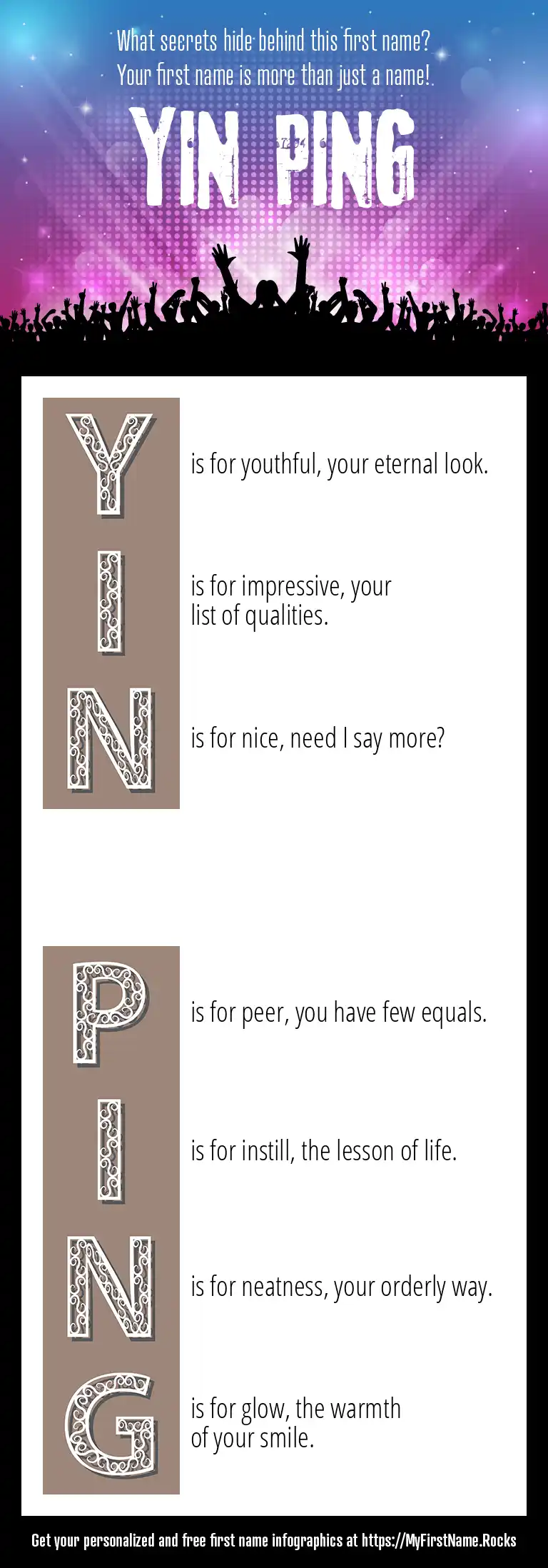 What secrets hide behind this first name?
Your first name is more than just a name!

YIN PING

Y is for youthful, your eternal look.

I is for impressive, your list of qualities.

N is for nice, need I say more?

P is for peer, you have few equals.

I is for instill, the lesson of life.

N is for neatness, your orderly way.

G is for glow, the warmth of your smile.

Get your personalized and free first name infographics at https://MyFirstName.Rocks